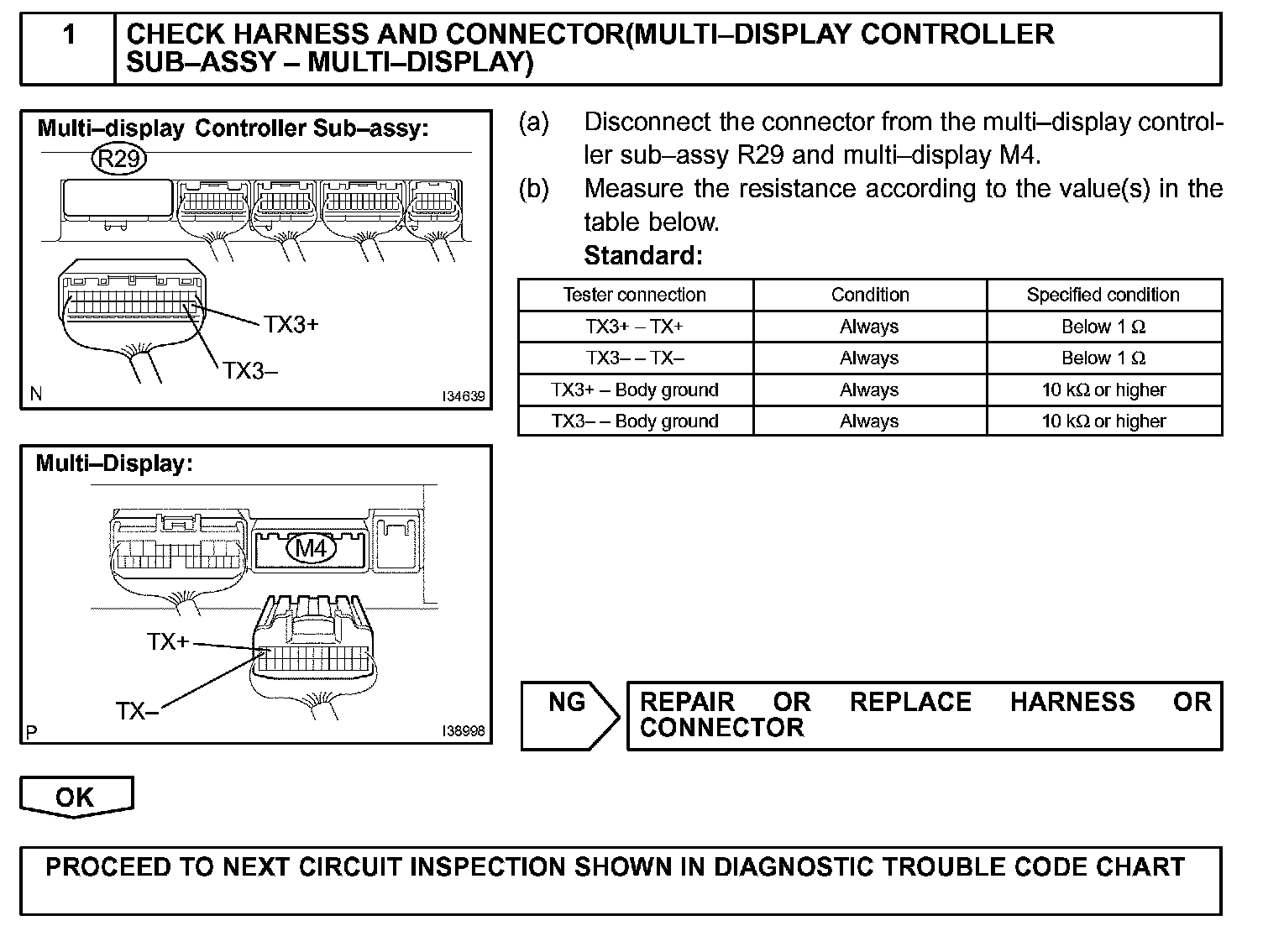 1 CHECK HARNESS AND CONNECTOR(MULTI–DISPLAY CONTROLLER SUB–ASSY – MULTI–DISPLAY)

Multi–display Controller Sub–assy:

R29

TX3+

TX3–

N

I34639

Multi–Display:

M4

TX+

TX–

P

I38998

(a) Disconnect the connector from the multi–display controller sub–assy R29 and multi–display M4.

(b) Measure the resistance according to the value(s) in the table below.

Standard:

| Tester connection | Condition | Specified condition |
|---|---|---|
| TX3+ – TX+ | Always | Below 1 Ω |
| TX3– – TX– | Always | Below 1 Ω |
| TX3+ – Body ground | Always | 10 kΩ or higher |
| TX3– – Body ground | Always | 10 kΩ or higher |

NG

REPAIR OR REPLACE HARNESS OR CONNECTOR

OK

PROCEED TO NEXT CIRCUIT INSPECTION SHOWN IN DIAGNOSTIC TROUBLE CODE CHART