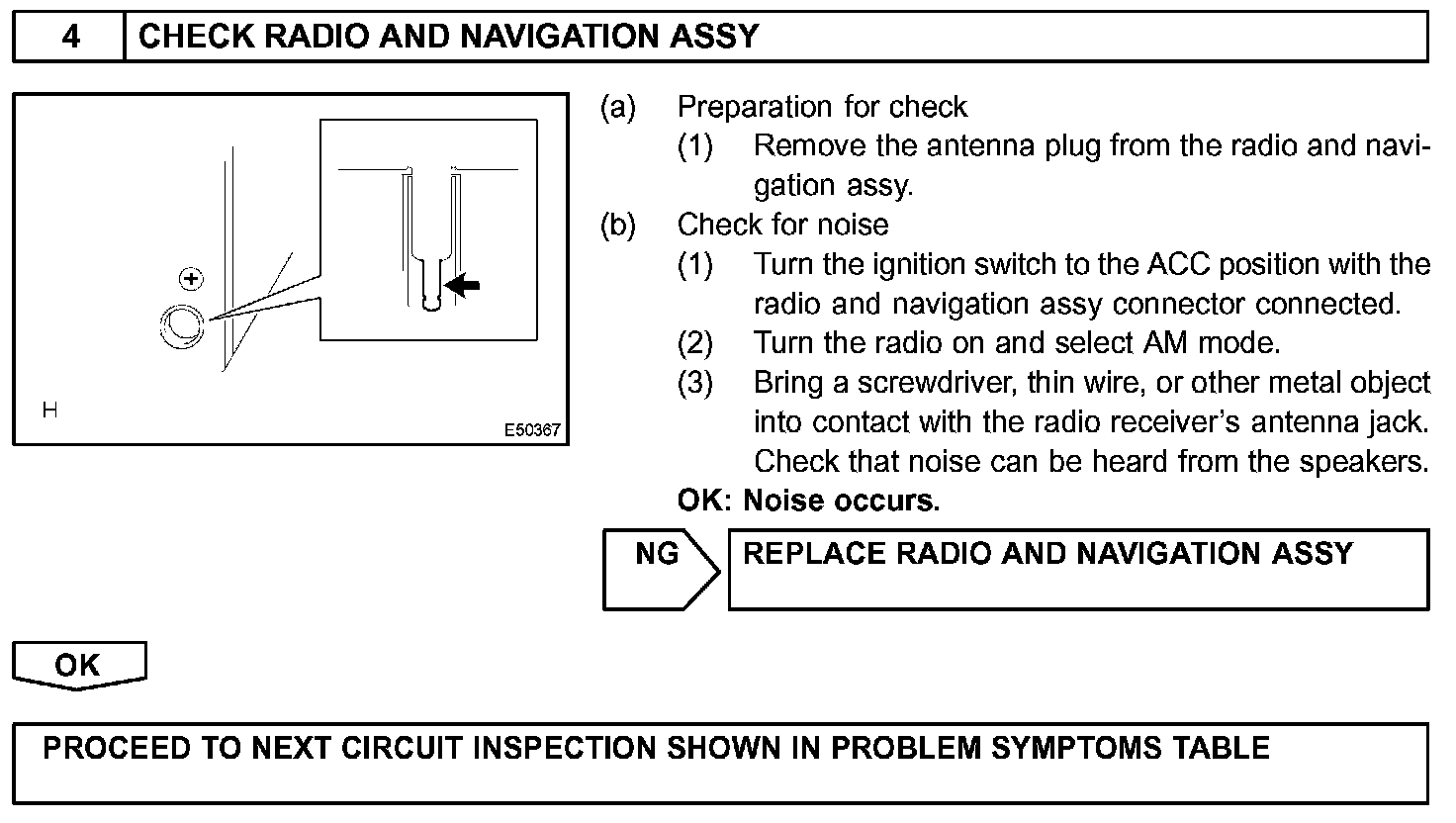 4 CHECK RADIO AND NAVIGATION ASSY

H

E50367

(a) Preparation for check
(1) Remove the antenna plug from the radio and navigation assy.
(b) Check for noise
(1) Turn the ignition switch to the ACC position with the radio and navigation assy connector connected.
(2) Turn the radio on and select AM mode.
(3) Bring a screwdriver, thin wire, or other metal object into contact with the radio receiver's antenna jack. Check that noise can be heard from the speakers.
OK: Noise occurs.

NG REPLACE RADIO AND NAVIGATION ASSY

OK

PROCEED TO NEXT CIRCUIT INSPECTION SHOWN IN PROBLEM SYMPTOMS TABLE