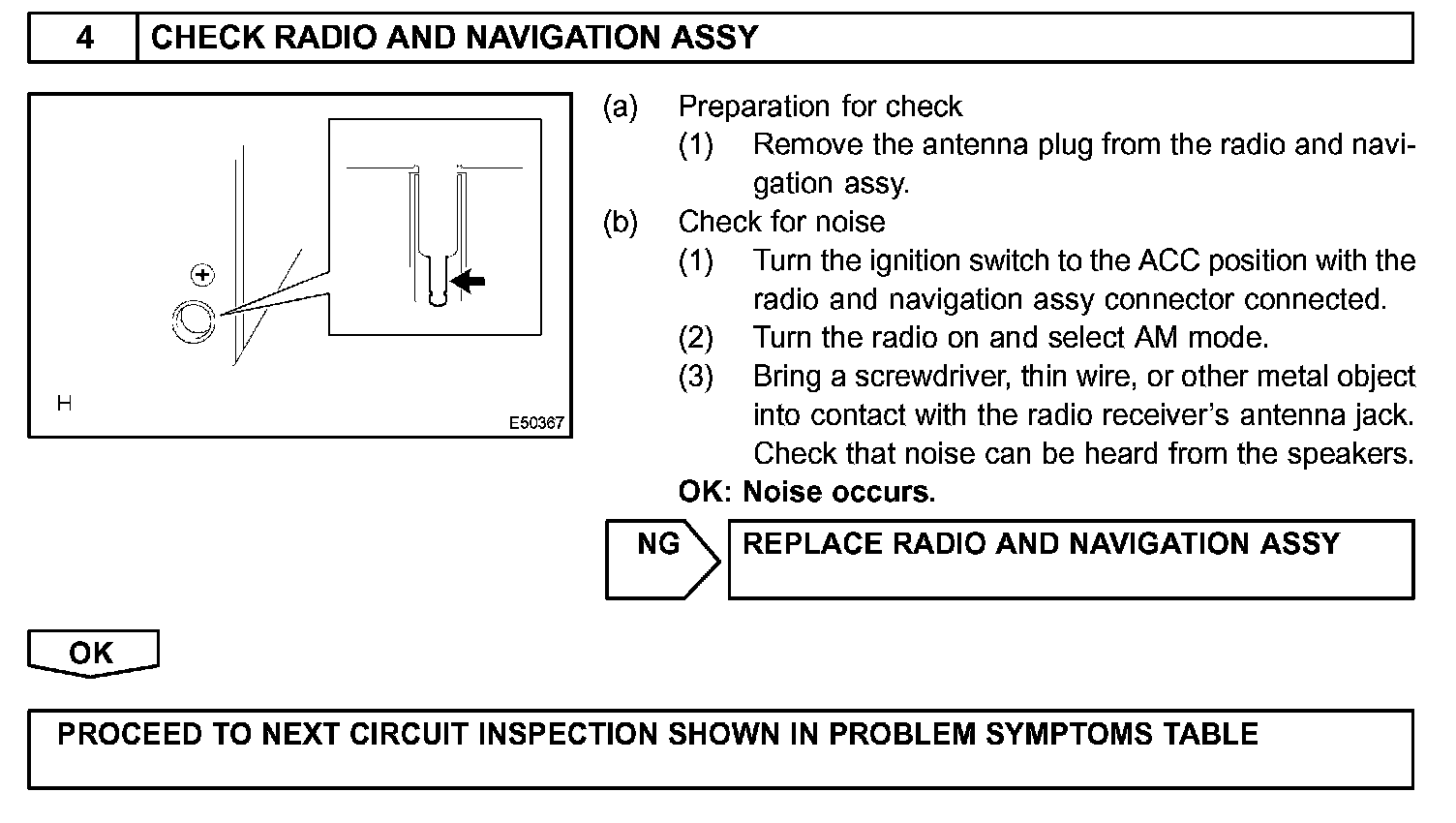 4 CHECK RADIO AND NAVIGATION ASSY

H

E50367

(a) Preparation for check
(1) Remove the antenna plug from the radio and navigation assy.
(b) Check for noise
(1) Turn the ignition switch to the ACC position with the radio and navigation assy connector connected.
(2) Turn the radio on and select AM mode.
(3) Bring a screwdriver, thin wire, or other metal object into contact with the radio receiver's antenna jack. Check that noise can be heard from the speakers.
OK: Noise occurs.

NG

REPLACE RADIO AND NAVIGATION ASSY

OK

PROCEED TO NEXT CIRCUIT INSPECTION SHOWN IN PROBLEM SYMPTOMS TABLE