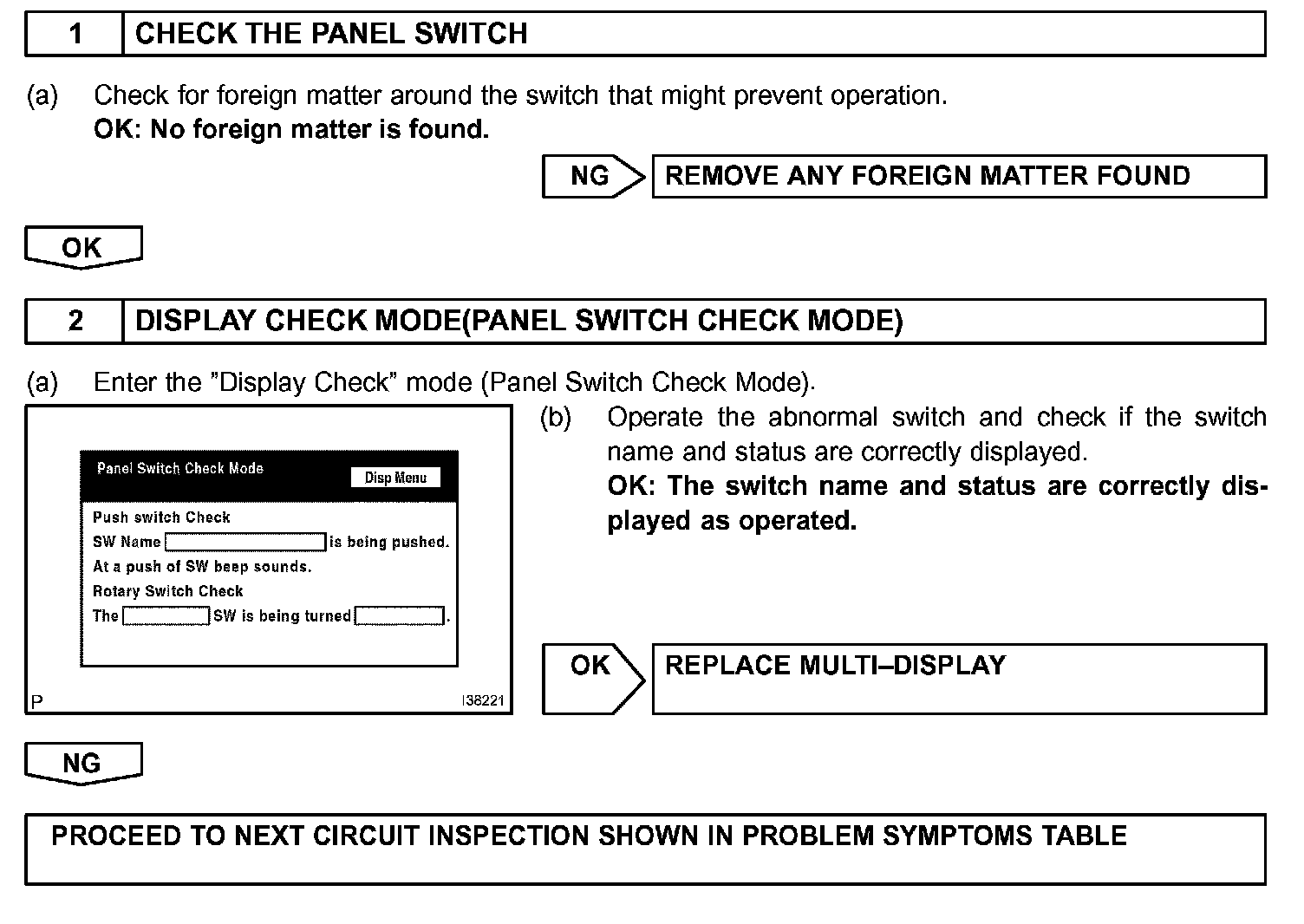 1 CHECK THE PANEL SWITCH

(a) Check for foreign matter around the switch that might prevent operation.
OK: No foreign matter is found.

NG REMOVE ANY FOREIGN MATTER FOUND

OK

2 DISPLAY CHECK MODE(PANEL SWITCH CHECK MODE)

(a) Enter the "Display Check" mode (Panel Switch Check Mode).

Panel Switch Check Mode
Disp Menu
Push switch Check
SW Name is being pushed.
At a push of SW beep sounds.
Rotary Switch Check
The SW is being turned .

P I38221

(b) Operate the abnormal switch and check if the switch name and status are correctly displayed.
OK: The switch name and status are correctly displayed as operated.

OK REPLACE MULTI–DISPLAY

NG

PROCEED TO NEXT CIRCUIT INSPECTION SHOWN IN PROBLEM SYMPTOMS TABLE