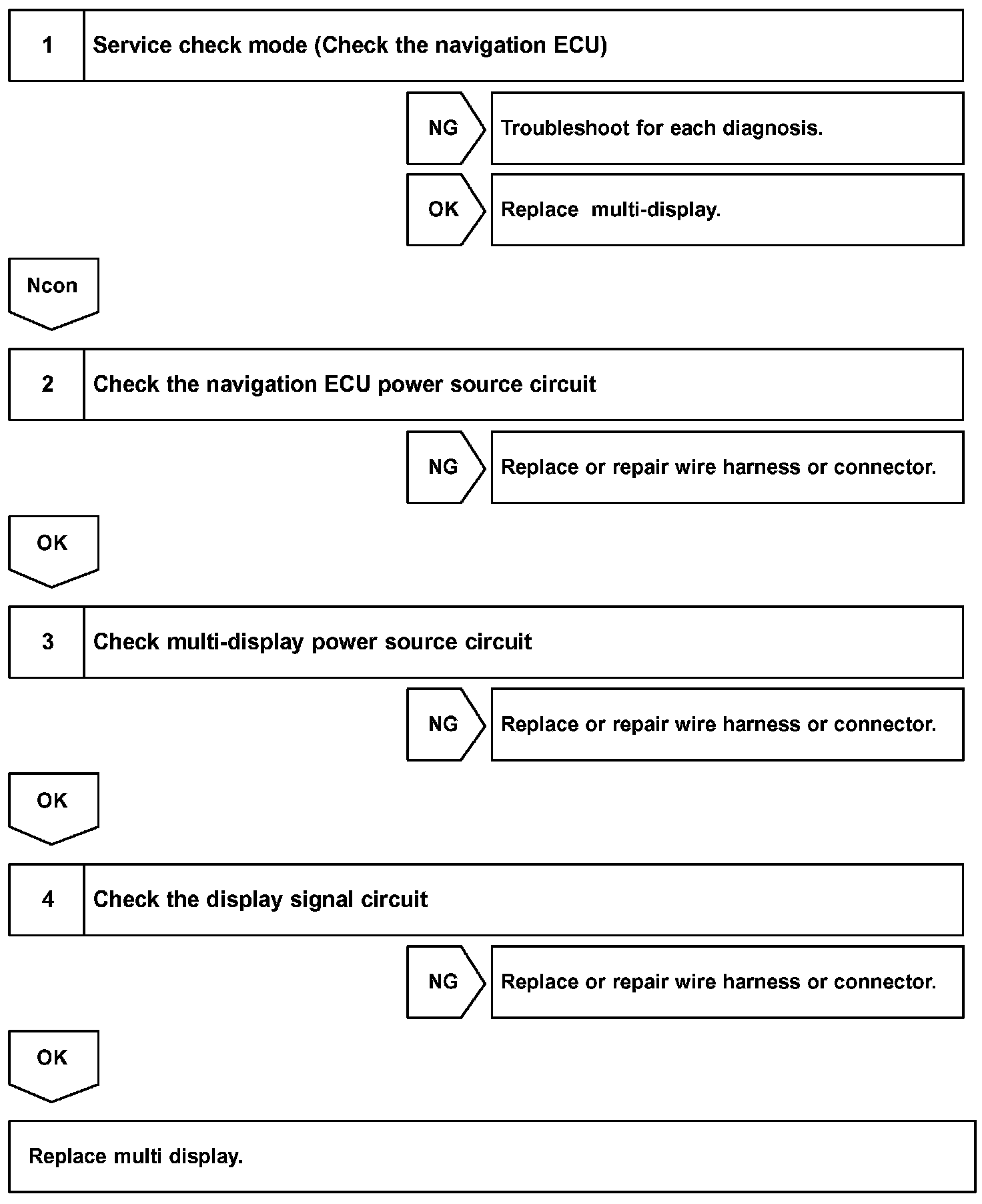 1 Service check mode (Check the navigation ECU)

NG Troubleshoot for each diagnosis.

OK Replace multi-display.

Ncon

2 Check the navigation ECU power source circuit

NG Replace or repair wire harness or connector.

OK

3 Check multi-display power source circuit

NG Replace or repair wire harness or connector.

OK

4 Check the display signal circuit

NG Replace or repair wire harness or connector.

OK

Replace multi display.