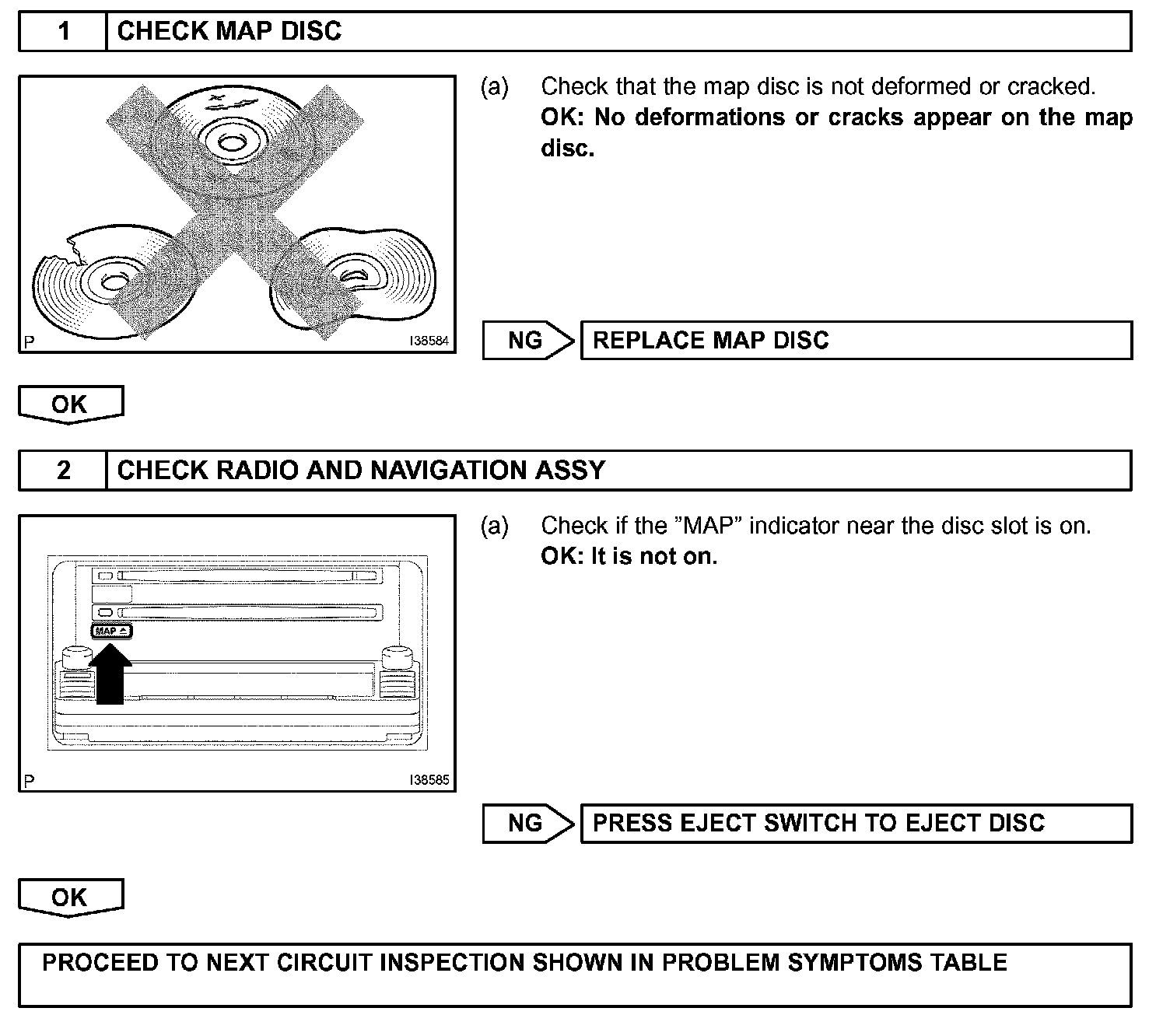 1 CHECK MAP DISC

P I38584

(a) Check that the map disc is not deformed or cracked.
OK: No deformations or cracks appear on the map disc.

NG REPLACE MAP DISC

OK

2 CHECK RADIO AND NAVIGATION ASSY

MAP

P I38585

(a) Check if the "MAP" indicator near the disc slot is on.
OK: It is not on.

NG PRESS EJECT SWITCH TO EJECT DISC

OK

PROCEED TO NEXT CIRCUIT INSPECTION SHOWN IN PROBLEM SYMPTOMS TABLE