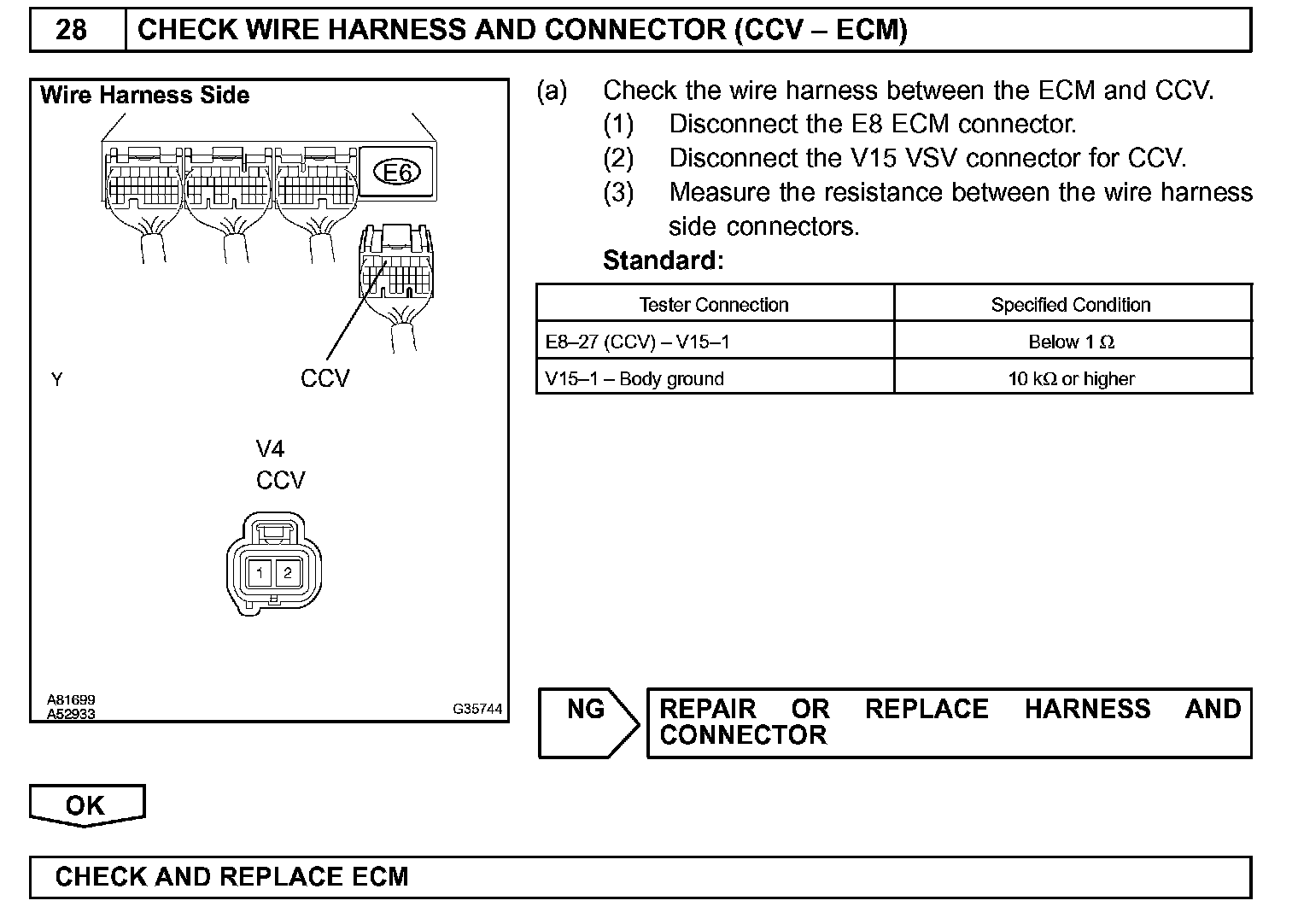 28 CHECK WIRE HARNESS AND CONNECTOR (CCV – ECM)

Wire Harness Side

E6

Y

CCV

V4
CCV

1 2

A81699
A52933

G35744

(a) Check the wire harness between the ECM and CCV.
(1) Disconnect the E8 ECM connector.
(2) Disconnect the V15 VSV connector for CCV.
(3) Measure the resistance between the wire harness side connectors.

Standard:

| Tester Connection | Specified Condition |
|---|---|
| E8–27 (CCV) – V15–1 | Below 1 $\Omega$ |
| V15–1 – Body ground | 10 k$\Omega$ or higher |

NG

REPAIR OR REPLACE HARNESS AND CONNECTOR

OK

CHECK AND REPLACE ECM