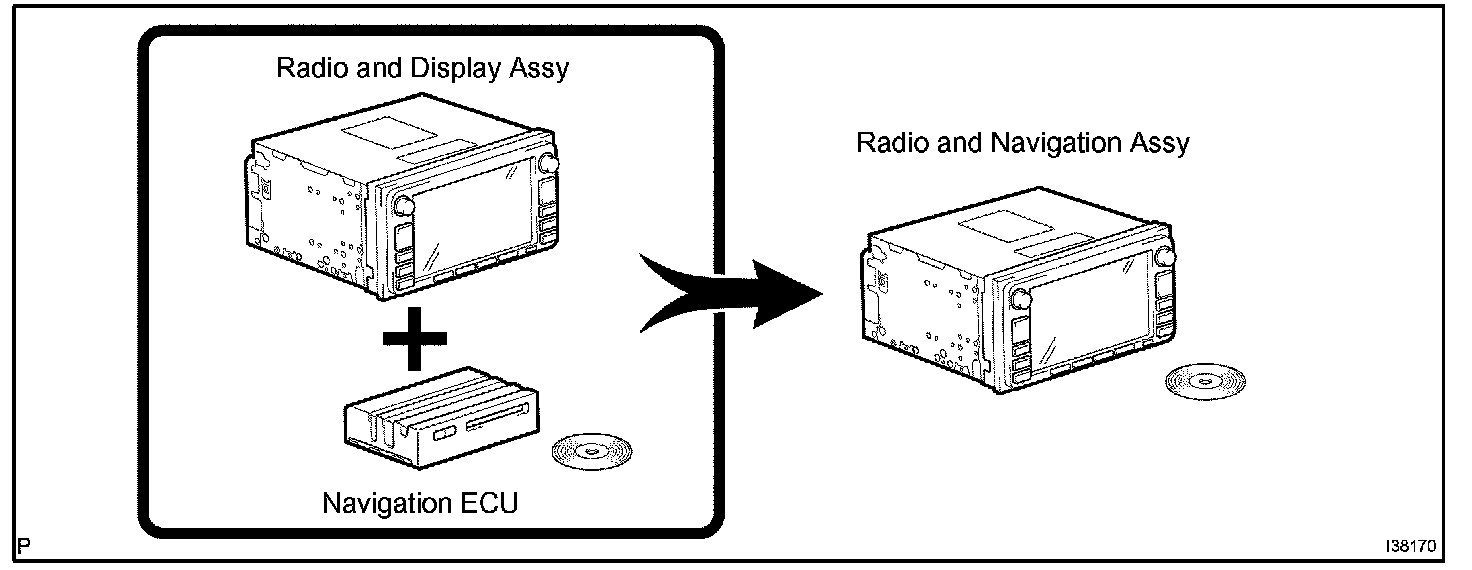 Radio and Display Assy

Navigation ECU

Radio and Navigation Assy

P

I38170