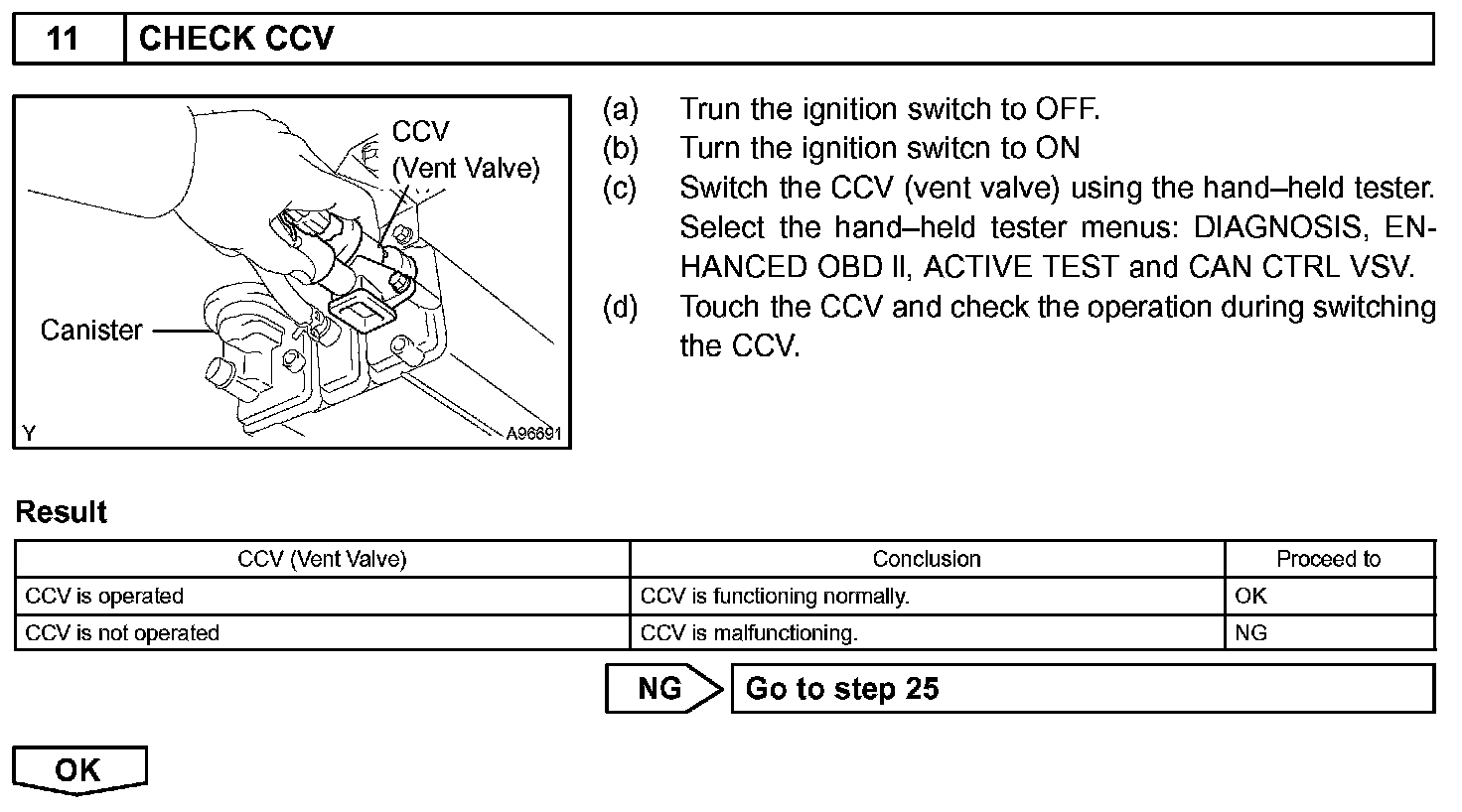 11 CHECK CCV

CCV
(Vent Valve)
Canister
Y
A96691

(a) Trun the ignition switch to OFF.
(b) Turn the ignition switcn to ON
(c) Switch the CCV (vent valve) using the hand–held tester. Select the hand–held tester menus: DIAGNOSIS, ENHANCED OBD II, ACTIVE TEST and CAN CTRL VSV.
(d) Touch the CCV and check the operation during switching the CCV.

Result

| CCV (Vent Valve) | Conclusion | Proceed to |
|---|---|---|
| CCV is operated | CCV is functioning normally. | OK |
| CCV is not operated | CCV is malfunctioning. | NG |

NG Go to step 25

OK