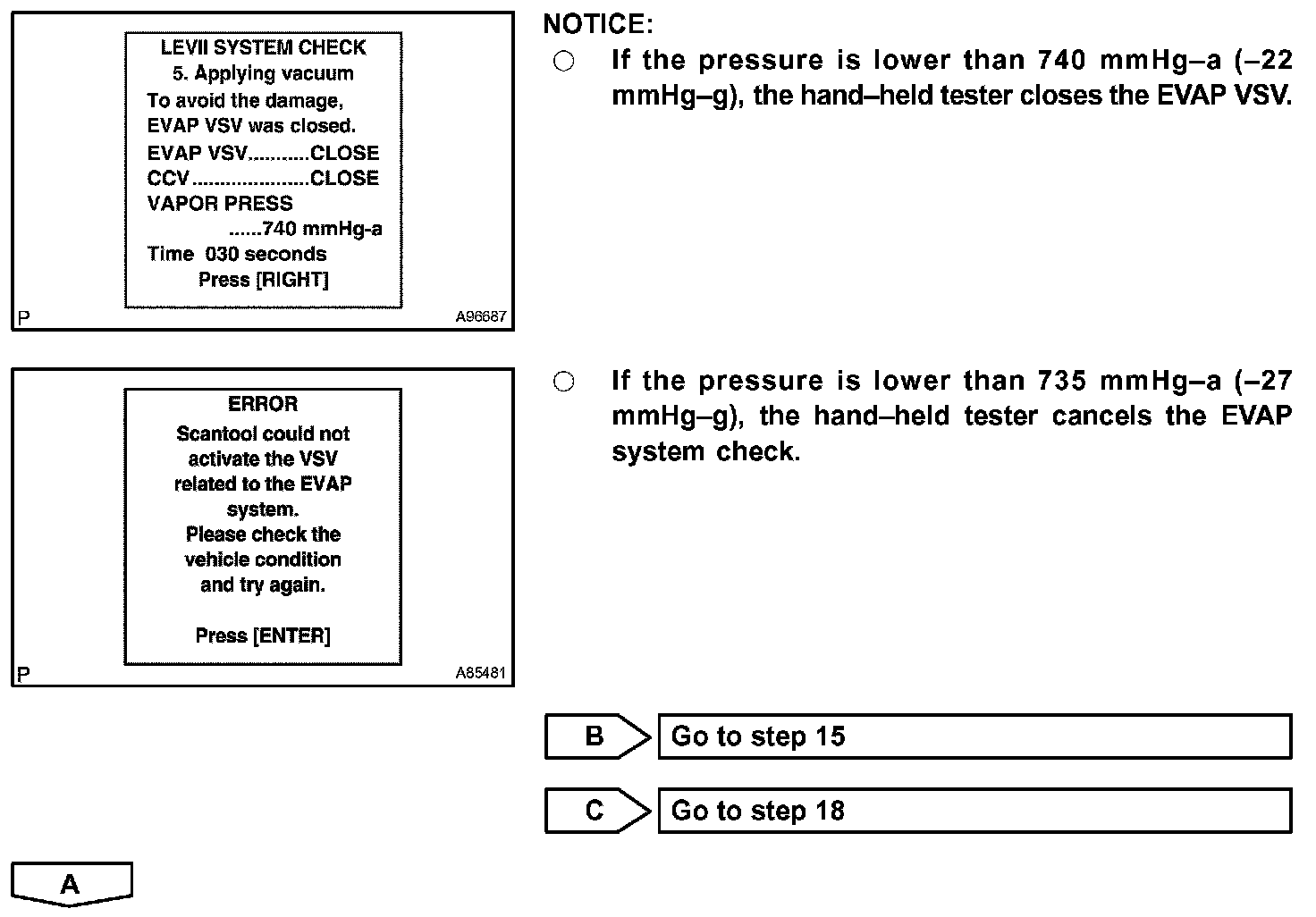 LEVII SYSTEM CHECK
5. Applying vacuum
To avoid the damage, EVAP VSV was closed.
EVAP VSV...........CLOSE
CCV.....................CLOSE
VAPOR PRESS
......740 mmHg-a
Time 030 seconds
Press [RIGHT]

P A96687

NOTICE:
○ If the pressure is lower than 740 mmHg–a (–22 mmHg–g), the hand–held tester closes the EVAP VSV.

ERROR
Scantool could not activate the VSV related to the EVAP system.
Please check the vehicle condition and try again.

Press [ENTER]

P A85481

○ If the pressure is lower than 735 mmHg–a (–27 mmHg–g), the hand–held tester cancels the EVAP system check.

B Go to step 15

C Go to step 18

A