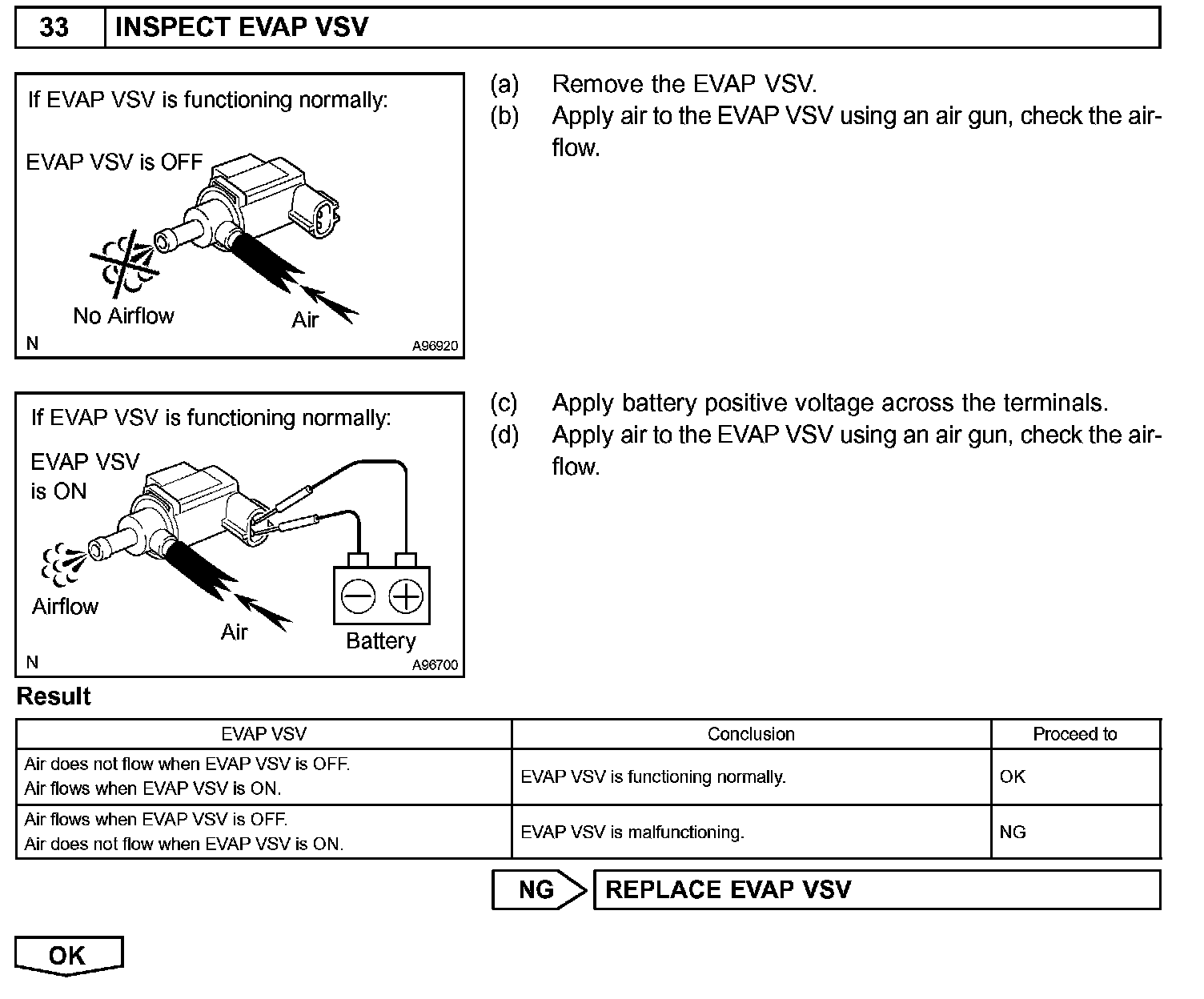 33 INSPECT EVAP VSV

If EVAP VSV is functioning normally:

EVAP VSV is OFF

No Airflow

Air

N

A96920

(a) Remove the EVAP VSV.

(b) Apply air to the EVAP VSV using an air gun, check the airflow.

If EVAP VSV is functioning normally:

EVAP VSV is ON

Airflow

Air

Battery

N

A96700

(c) Apply battery positive voltage across the terminals.

(d) Apply air to the EVAP VSV using an air gun, check the airflow.

Result

| EVAP VSV | Conclusion | Proceed to |
|---|---|---|
| Air does not flow when EVAP VSV is OFF. Air flows when EVAP VSV is ON. | EVAP VSV is functioning normally. | OK |
| Air flows when EVAP VSV is OFF. Air does not flow when EVAP VSV is ON. | EVAP VSV is malfunctioning. | NG |

NG REPLACE EVAP VSV

OK