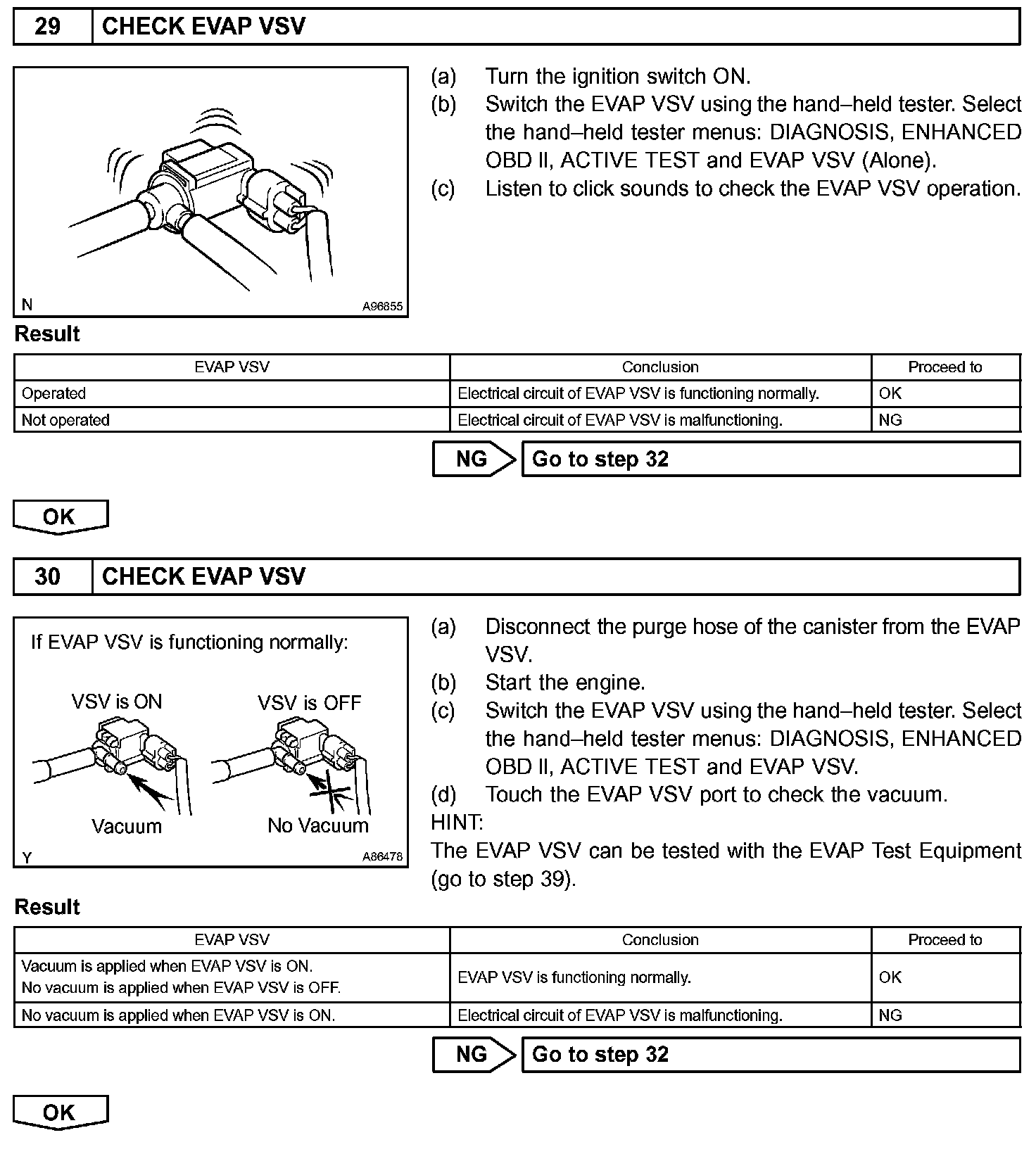 29 CHECK EVAP VSV

N A96855

(a) Turn the ignition switch ON.
(b) Switch the EVAP VSV using the hand–held tester. Select the hand–held tester menus: DIAGNOSIS, ENHANCED OBD II, ACTIVE TEST and EVAP VSV (Alone).
(c) Listen to click sounds to check the EVAP VSV operation.

Result

| EVAP VSV | Conclusion | Proceed to |
|---|---|---|
| Operated | Electrical circuit of EVAP VSV is functioning normally. | OK |
| Not operated | Electrical circuit of EVAP VSV is malfunctioning. | NG |

NG Go to step 32

OK

30 CHECK EVAP VSV

If EVAP VSV is functioning normally:

VSV is ON VSV is OFF

Vacuum No Vacuum

Y A86478

(a) Disconnect the purge hose of the canister from the EVAP VSV.
(b) Start the engine.
(c) Switch the EVAP VSV using the hand–held tester. Select the hand–held tester menus: DIAGNOSIS, ENHANCED OBD II, ACTIVE TEST and EVAP VSV.
(d) Touch the EVAP VSV port to check the vacuum.
HINT:
The EVAP VSV can be tested with the EVAP Test Equipment (go to step 39).

Result

| EVAP VSV | Conclusion | Proceed to |
|---|---|---|
| Vacuum is applied when EVAP VSV is ON. No vacuum is applied when EVAP VSV is OFF. | EVAP VSV is functioning normally. | OK |
| No vacuum is applied when EVAP VSV is ON. | Electrical circuit of EVAP VSV is malfunctioning. | NG |

NG Go to step 32

OK