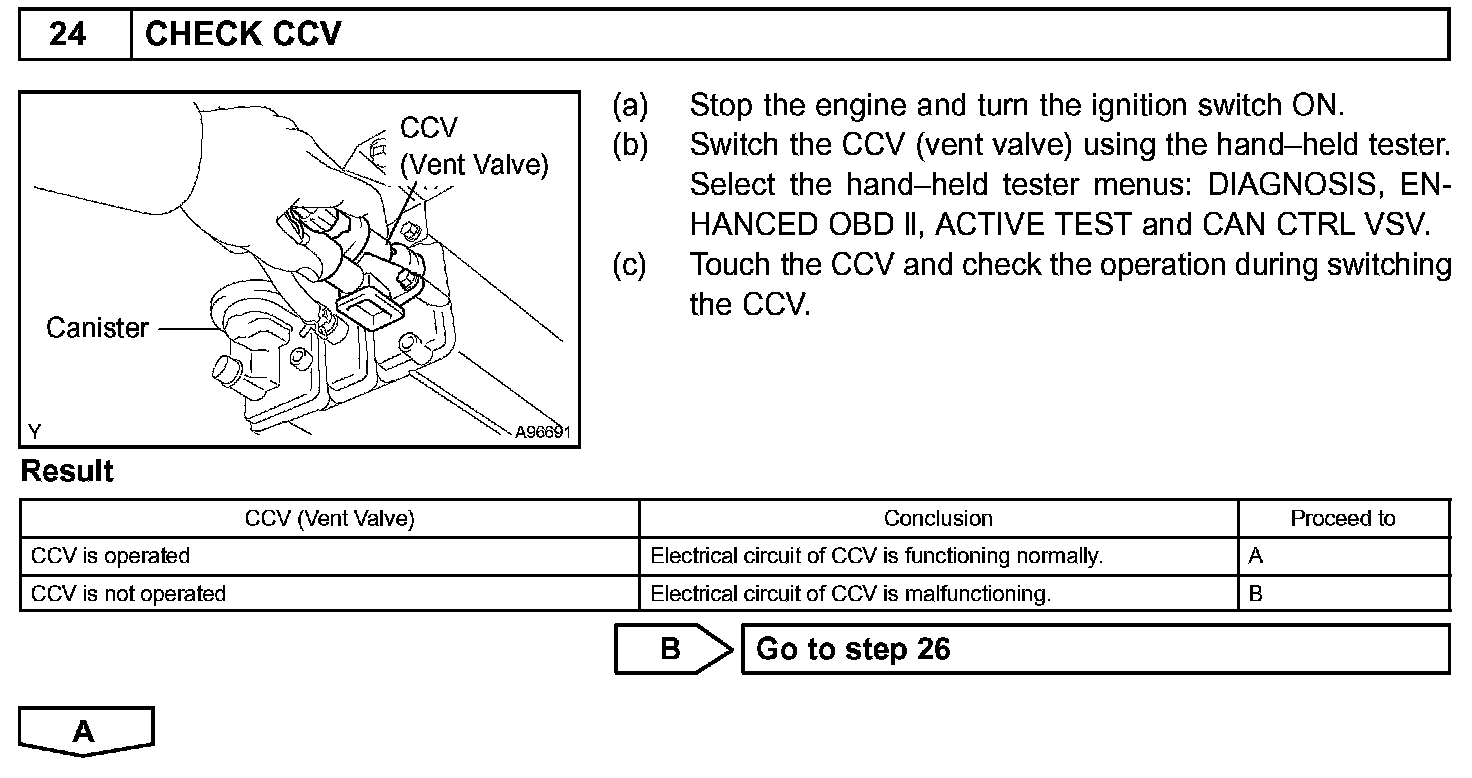 24 CHECK CCV

CCV
(Vent Valve)
Canister
Y A96691

(a) Stop the engine and turn the ignition switch ON.
(b) Switch the CCV (vent valve) using the hand–held tester. Select the hand–held tester menus: DIAGNOSIS, ENHANCED OBD II, ACTIVE TEST and CAN CTRL VSV.
(c) Touch the CCV and check the operation during switching the CCV.

Result

| CCV (Vent Valve) | Conclusion | Proceed to |
|---|---|---|
| CCV is operated | Electrical circuit of CCV is functioning normally. | A |
| CCV is not operated | Electrical circuit of CCV is malfunctioning. | B |

B Go to step 26

A