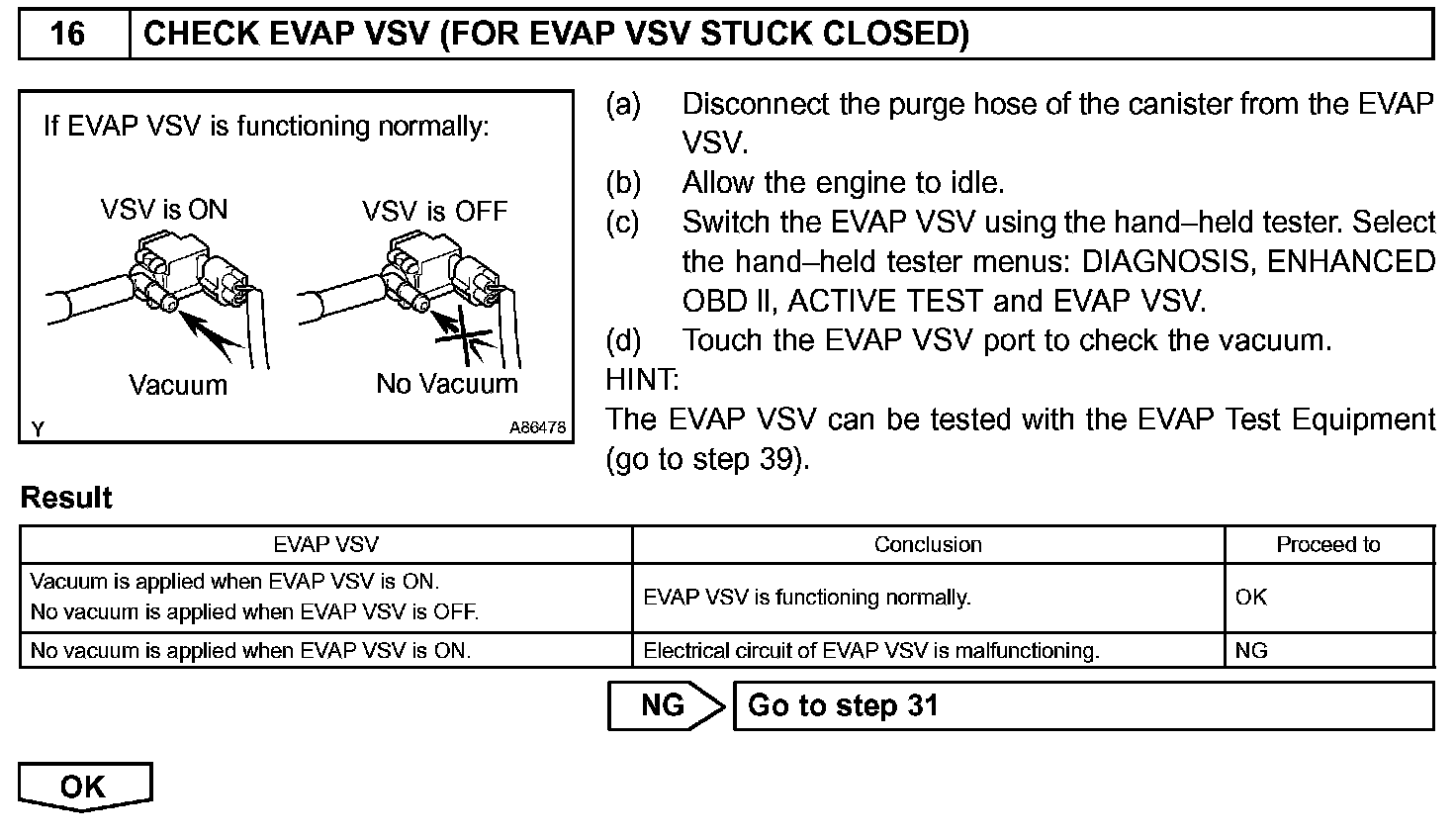 16 CHECK EVAP VSV (FOR EVAP VSV STUCK CLOSED)

If EVAP VSV is functioning normally:

VSV is ON

VSV is OFF

Vacuum

No Vacuum

Y

A86478

(a) Disconnect the purge hose of the canister from the EVAP VSV.
(b) Allow the engine to idle.
(c) Switch the EVAP VSV using the hand–held tester. Select the hand–held tester menus: DIAGNOSIS, ENHANCED OBD II, ACTIVE TEST and EVAP VSV.
(d) Touch the EVAP VSV port to check the vacuum.
HINT:
The EVAP VSV can be tested with the EVAP Test Equipment (go to step 39).

Result

| EVAP VSV | Conclusion | Proceed to |
|---|---|---|
| Vacuum is applied when EVAP VSV is ON. No vacuum is applied when EVAP VSV is OFF. | EVAP VSV is functioning normally. | OK |
| No vacuum is applied when EVAP VSV is ON. | Electrical circuit of EVAP VSV is malfunctioning. | NG |

NG Go to step 31

OK