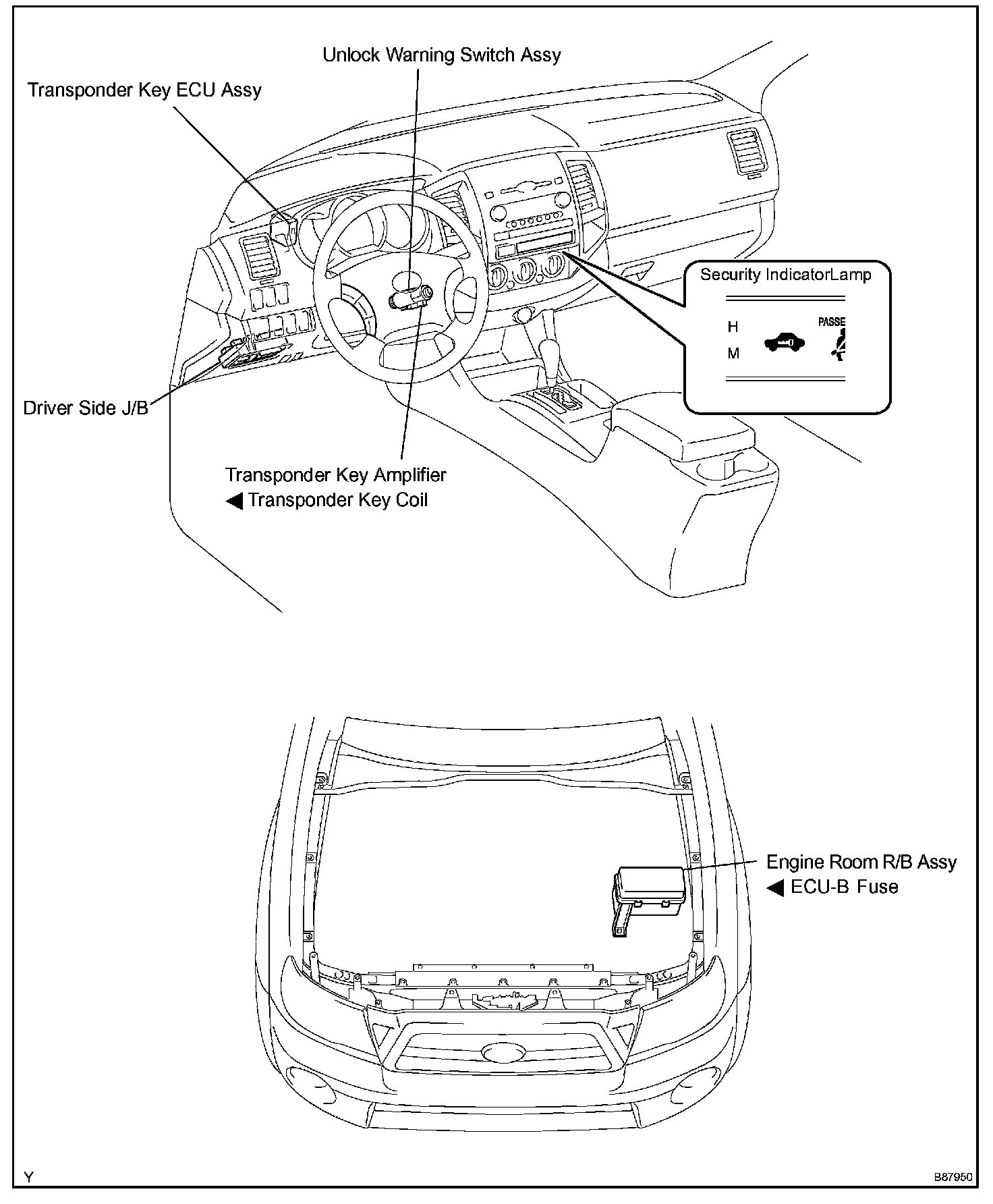 Unlock Warning Switch Assy

Transponder Key ECU Assy

Security IndicatorLamp

H

M

PASSE

Driver Side J/B

Transponder Key Amplifier
◀ Transponder Key Coil

Engine Room R/B Assy
◀ ECU-B Fuse

Y

B87950