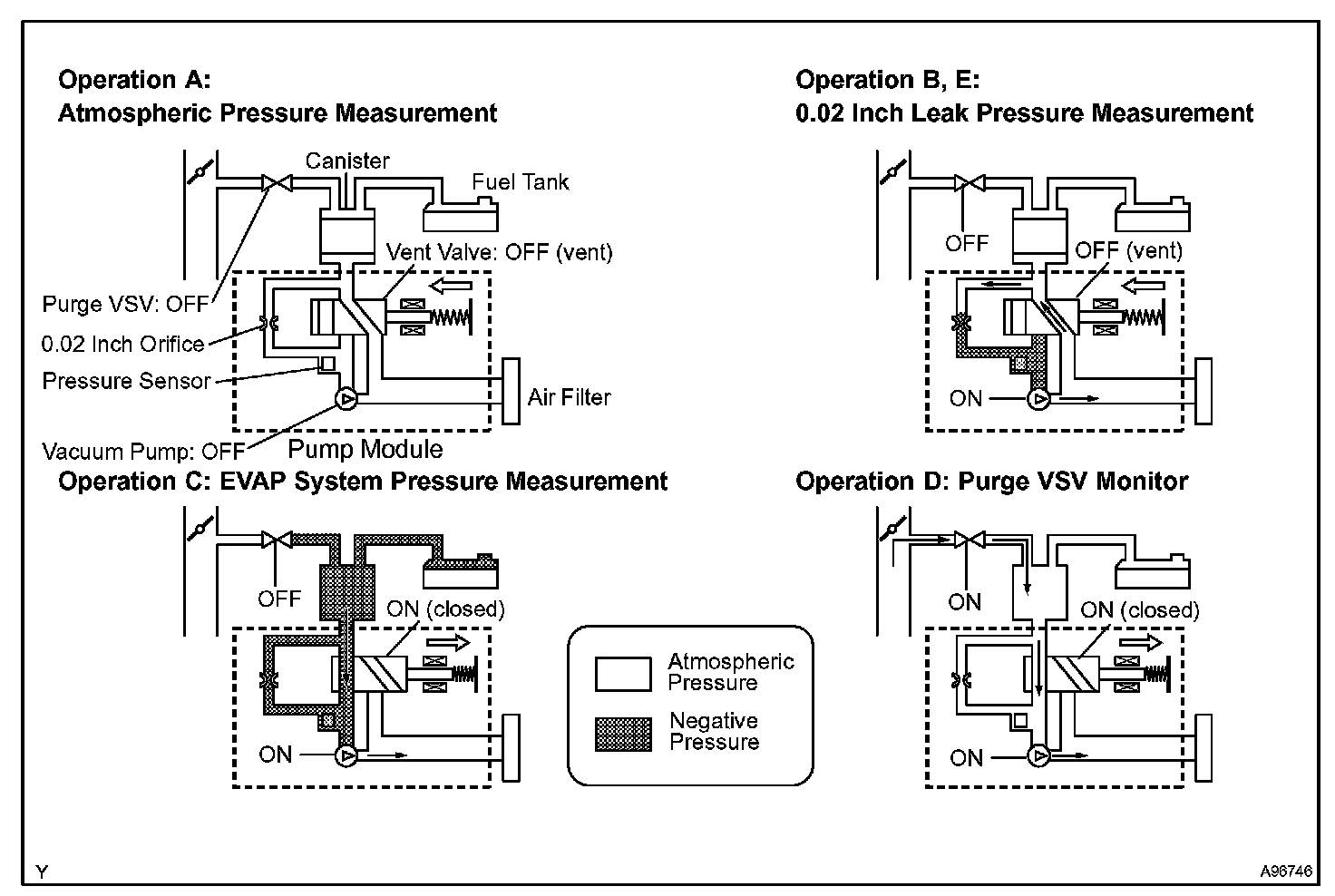 Operation A:
Atmospheric Pressure Measurement

Canister
Fuel Tank
Vent Valve: OFF (vent)
Purge VSV: OFF
0.02 Inch Orifice
Pressure Sensor
Air Filter
Vacuum Pump: OFF
Pump Module

Operation B, E:
0.02 Inch Leak Pressure Measurement

OFF
OFF (vent)
ON

Operation C: EVAP System Pressure Measurement

OFF
ON (closed)
ON

Atmospheric Pressure
Negative Pressure

Operation D: Purge VSV Monitor

ON
ON (closed)
ON

Y
A96746