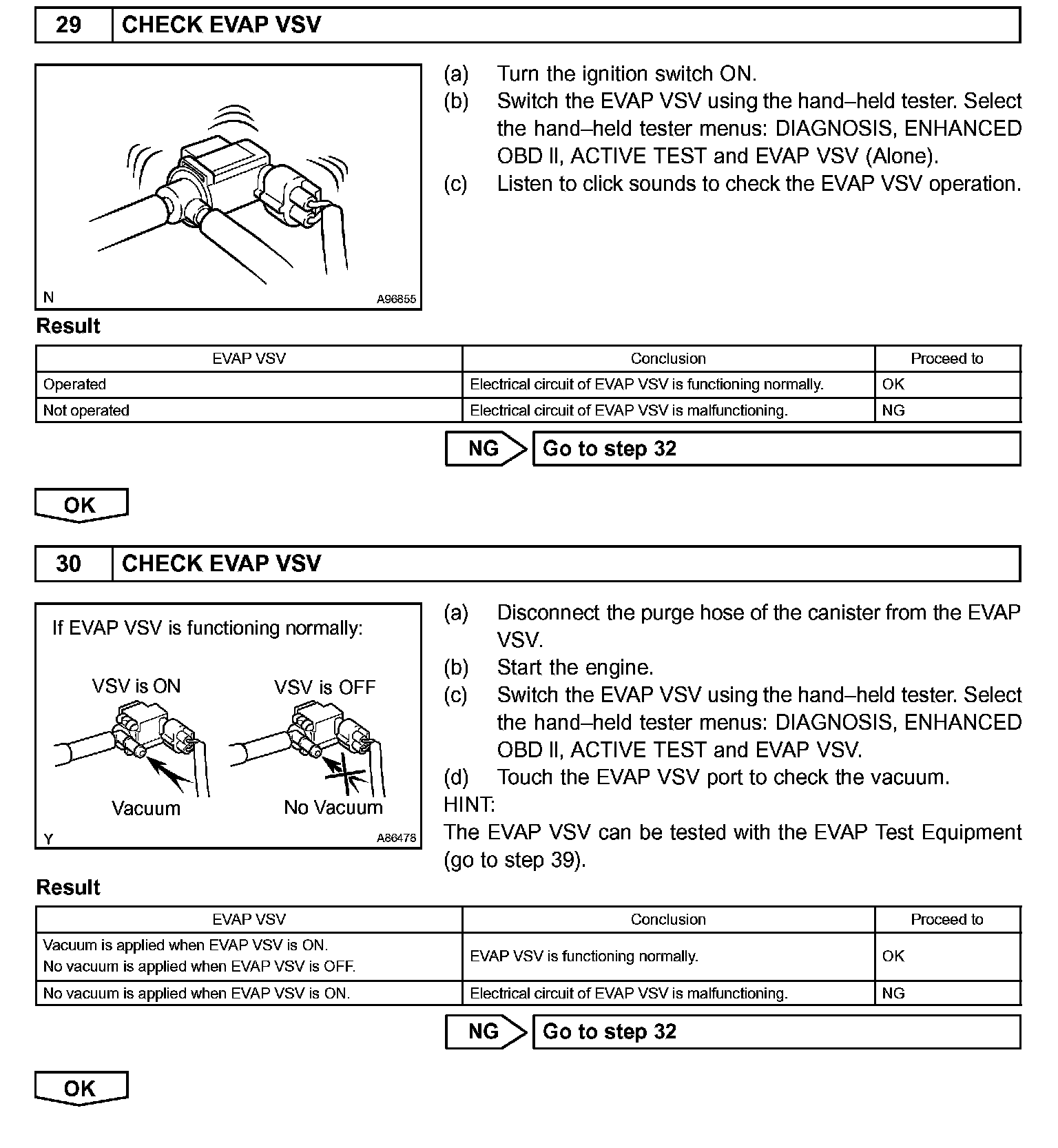 29 CHECK EVAP VSV

N A96855

(a) Turn the ignition switch ON.
(b) Switch the EVAP VSV using the hand–held tester. Select the hand–held tester menus: DIAGNOSIS, ENHANCED OBD II, ACTIVE TEST and EVAP VSV (Alone).
(c) Listen to click sounds to check the EVAP VSV operation.

Result

| EVAP VSV | Conclusion | Proceed to |
|---|---|---|
| Operated | Electrical circuit of EVAP VSV is functioning normally. | OK |
| Not operated | Electrical circuit of EVAP VSV is malfunctioning. | NG |

NG Go to step 32

OK

30 CHECK EVAP VSV

If EVAP VSV is functioning normally:
VSV is ON VSV is OFF
Vacuum No Vacuum
Y A86478

(a) Disconnect the purge hose of the canister from the EVAP VSV.
(b) Start the engine.
(c) Switch the EVAP VSV using the hand–held tester. Select the hand–held tester menus: DIAGNOSIS, ENHANCED OBD II, ACTIVE TEST and EVAP VSV.
(d) Touch the EVAP VSV port to check the vacuum.
HINT:
The EVAP VSV can be tested with the EVAP Test Equipment (go to step 39).

Result

| EVAP VSV | Conclusion | Proceed to |
|---|---|---|
| Vacuum is applied when EVAP VSV is ON. No vacuum is applied when EVAP VSV is OFF. | EVAP VSV is functioning normally. | OK |
| No vacuum is applied when EVAP VSV is ON. | Electrical circuit of EVAP VSV is malfunctioning. | NG |

NG Go to step 32

OK