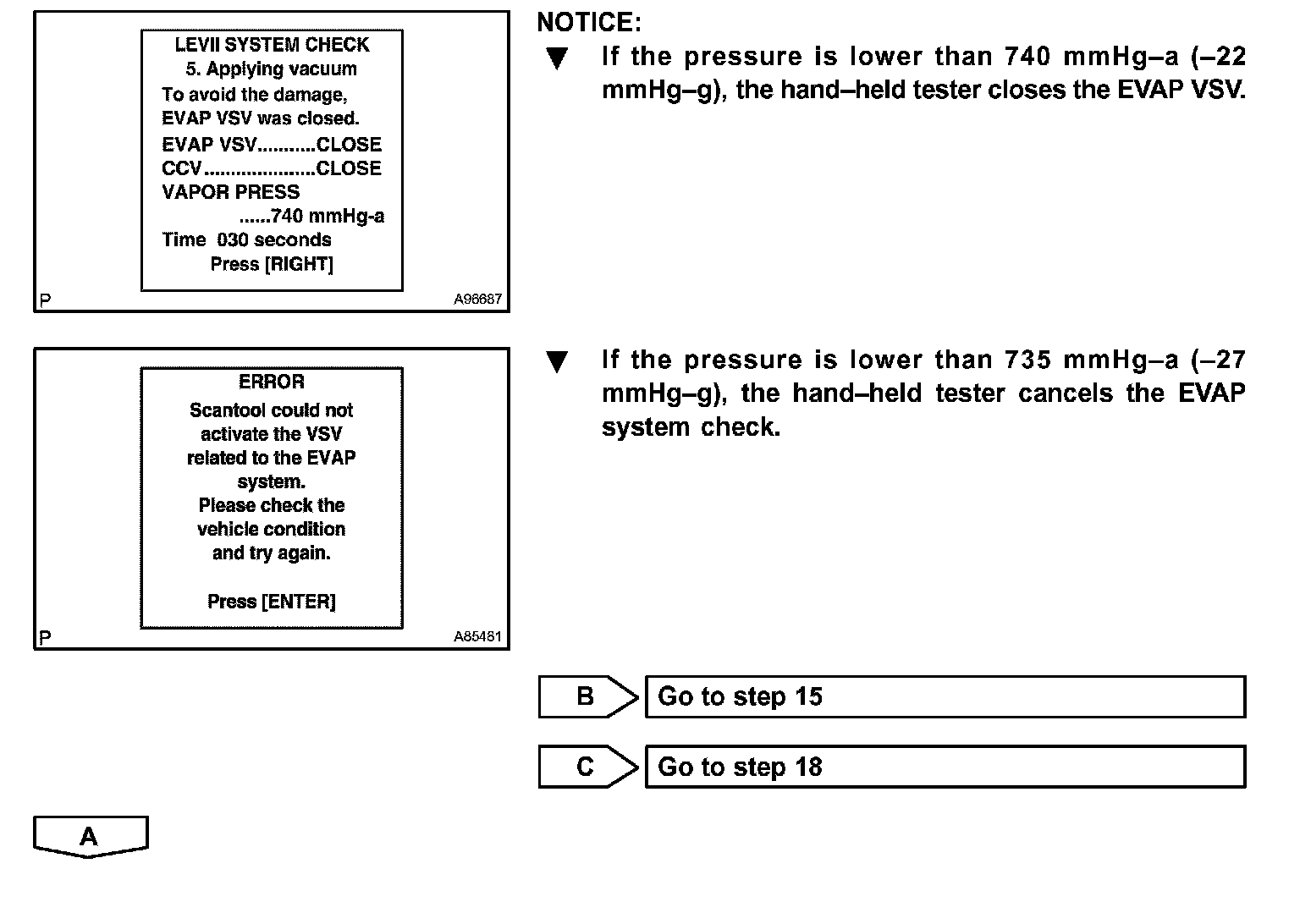 LEVII SYSTEM CHECK
5. Applying vacuum
To avoid the damage, EVAP VSV was closed.
EVAP VSV...........CLOSE
CCV.....................CLOSE
VAPOR PRESS
......740 mmHg-a
Time 030 seconds
Press [RIGHT]

P A96687

NOTICE:
▼ If the pressure is lower than 740 mmHg–a (–22 mmHg–g), the hand–held tester closes the EVAP VSV.

ERROR
Scantool could not activate the VSV related to the EVAP system.
Please check the vehicle condition and try again.

Press [ENTER]

P A85481

▼ If the pressure is lower than 735 mmHg–a (–27 mmHg–g), the hand–held tester cancels the EVAP system check.

B Go to step 15

C Go to step 18

A