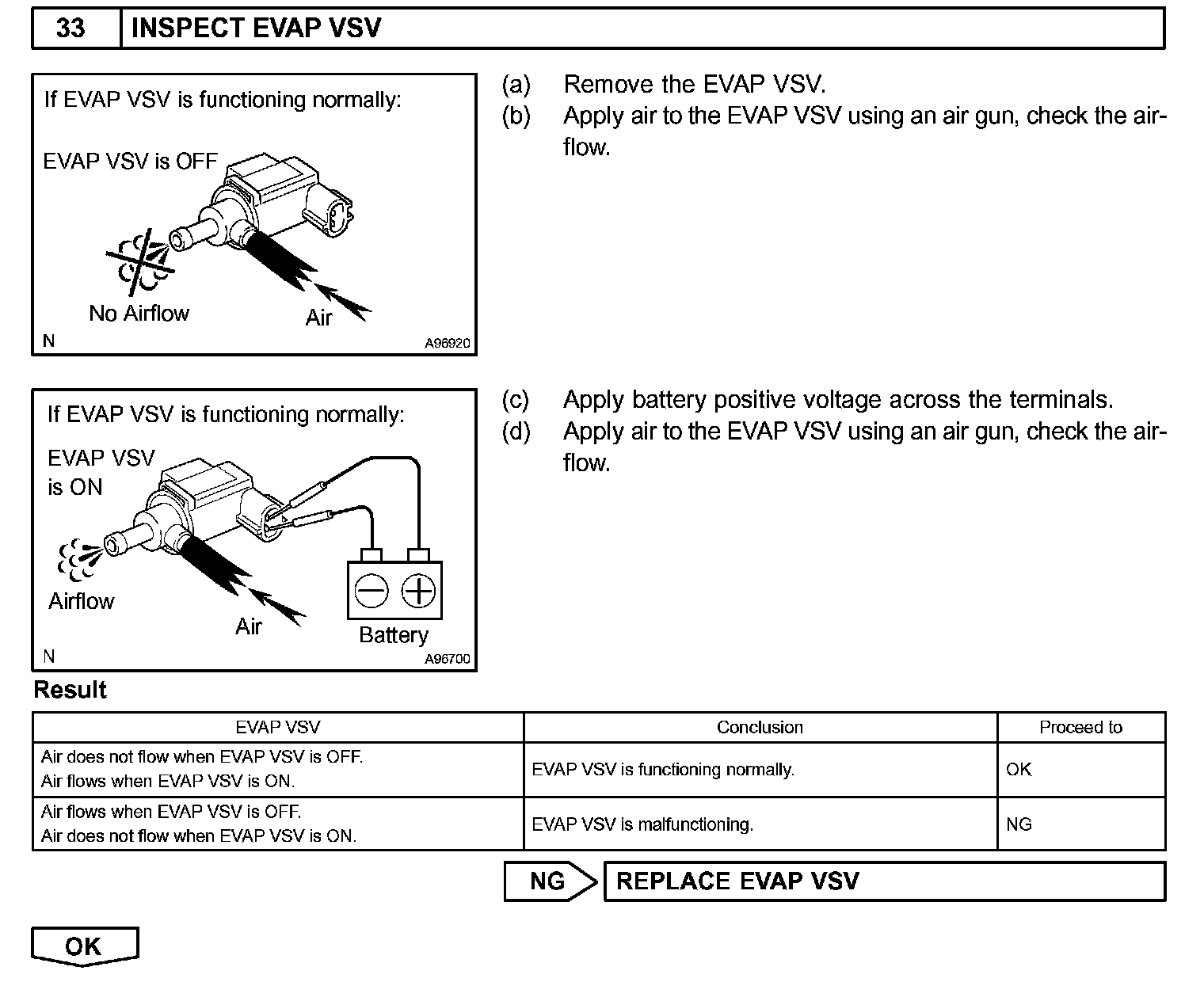 33 INSPECT EVAP VSV

If EVAP VSV is functioning normally:

EVAP VSV is OFF

No Airflow

Air

N

A96920

(a) Remove the EVAP VSV.
(b) Apply air to the EVAP VSV using an air gun, check the airflow.

If EVAP VSV is functioning normally:

EVAP VSV is ON

Airflow

Air

Battery

N

A96700

(c) Apply battery positive voltage across the terminals.
(d) Apply air to the EVAP VSV using an air gun, check the airflow.

Result

| EVAP VSV | Conclusion | Proceed to |
|---|---|---|
| Air does not flow when EVAP VSV is OFF. Air flows when EVAP VSV is ON. | EVAP VSV is functioning normally. | OK |
| Air flows when EVAP VSV is OFF. Air does not flow when EVAP VSV is ON. | EVAP VSV is malfunctioning. | NG |

NG REPLACE EVAP VSV

OK