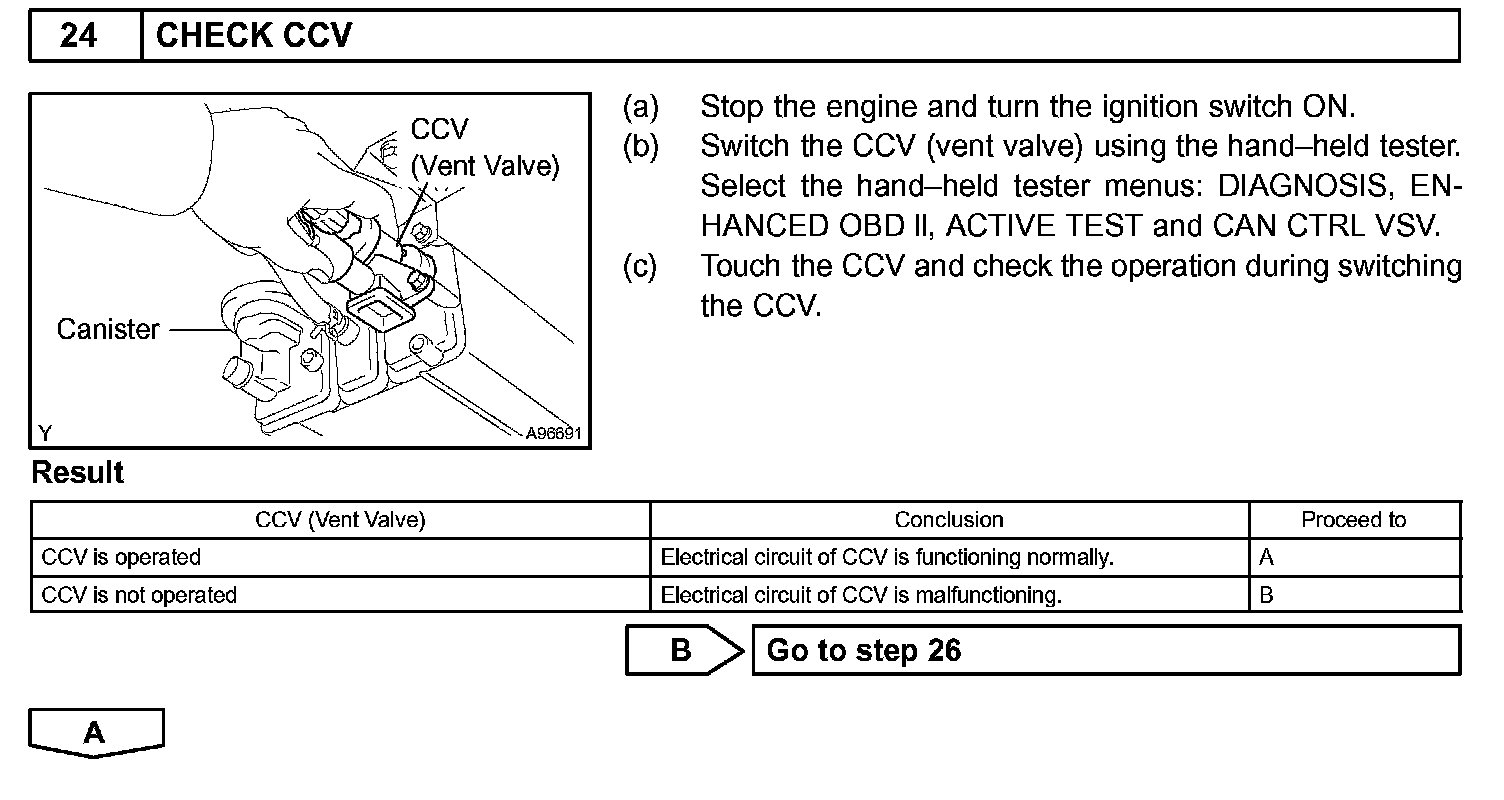 24 CHECK CCV

CCV
(Vent Valve)
Canister
Y
A96691

(a) Stop the engine and turn the ignition switch ON.
(b) Switch the CCV (vent valve) using the hand–held tester. Select the hand–held tester menus: DIAGNOSIS, ENHANCED OBD II, ACTIVE TEST and CAN CTRL VSV.
(c) Touch the CCV and check the operation during switching the CCV.

Result

| CCV (Vent Valve) | Conclusion | Proceed to |
|---|---|---|
| CCV is operated | Electrical circuit of CCV is functioning normally. | A |
| CCV is not operated | Electrical circuit of CCV is malfunctioning. | B |

B Go to step 26

A