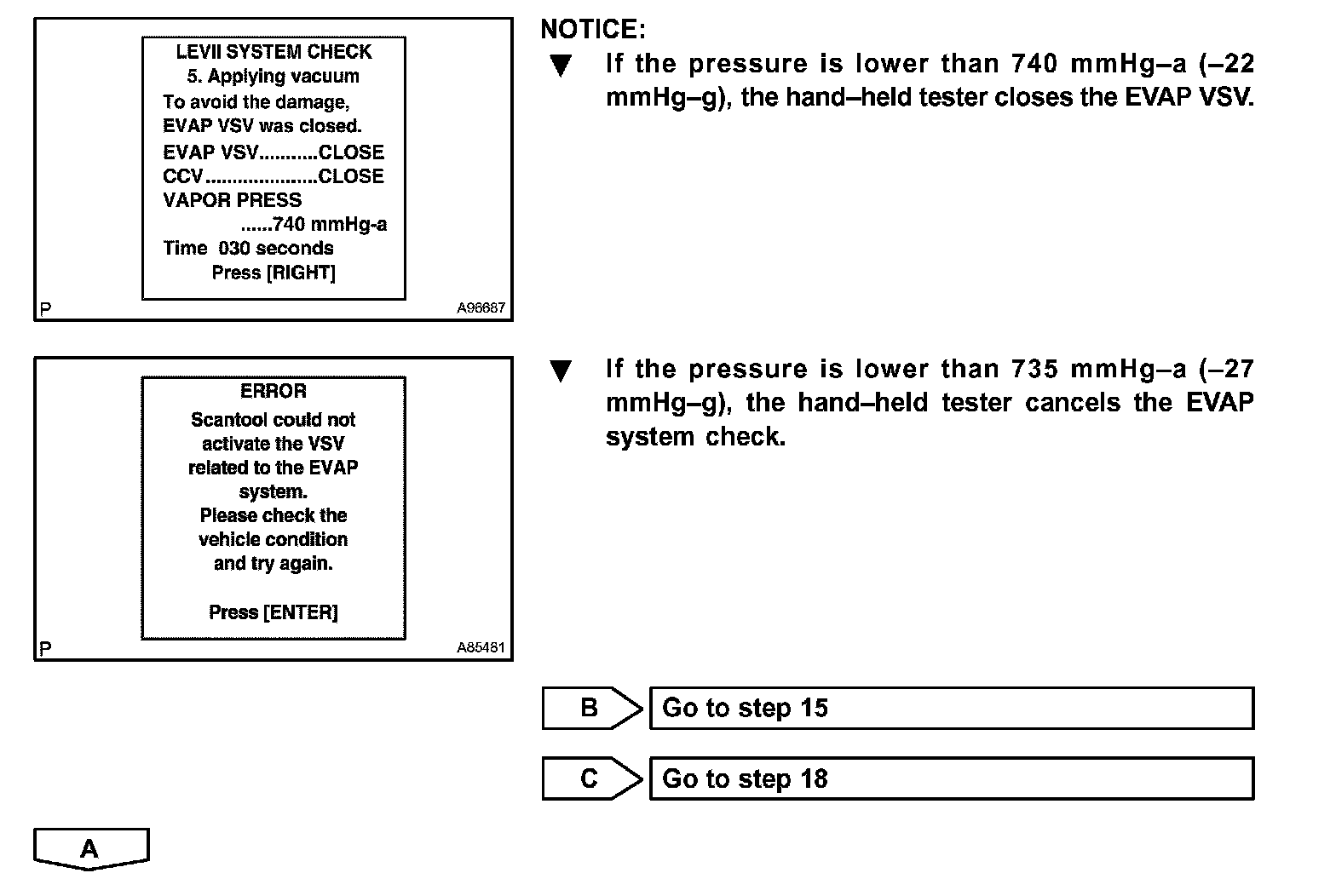 LEVII SYSTEM CHECK
5. Applying vacuum
To avoid the damage,
EVAP VSV was closed.
EVAP VSV...........CLOSE
CCV.....................CLOSE
VAPOR PRESS
......740 mmHg-a
Time 030 seconds
Press [RIGHT]

P
A96687

NOTICE:
▼ If the pressure is lower than 740 mmHg–a (–22 mmHg–g), the hand–held tester closes the EVAP VSV.

ERROR
Scantool could not activate the VSV related to the EVAP system.
Please check the vehicle condition and try again.

Press [ENTER]

P
A85481

▼ If the pressure is lower than 735 mmHg–a (–27 mmHg–g), the hand–held tester cancels the EVAP system check.

B Go to step 15

C Go to step 18

A