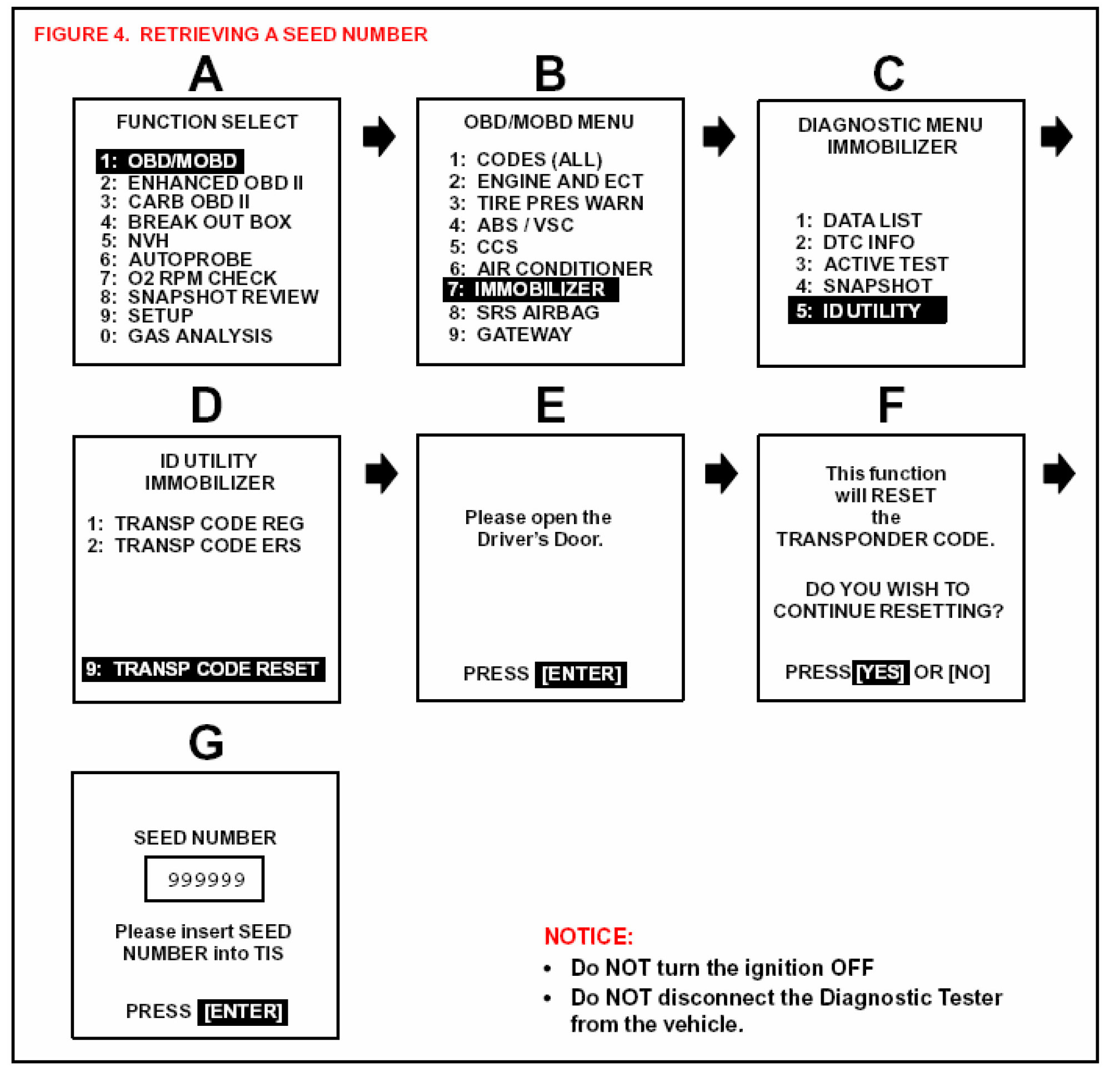 FIGURE 4. RETRIEVING A SEED NUMBER

A

FUNCTION SELECT

1: OBD/MOBD
2: ENHANCED OBD II
3: CARB OBD II
4: BREAK OUT BOX
5: NVH
6: AUTOPROBE
7: O2 RPM CHECK
8: SNAPSHOT REVIEW
9: SETUP
0: GAS ANALYSIS

B

OBD/MOBD MENU

1: CODES (ALL)
2: ENGINE AND ECT
3: TIRE PRES WARN
4: ABS / VSC
5: CCS
6: AIR CONDITIONER
7: IMMOBILIZER
8: SRS AIRBAG
9: GATEWAY

C

DIAGNOSTIC MENU
IMMOBILIZER

1: DATA LIST
2: DTC INFO
3: ACTIVE TEST
4: SNAPSHOT
5: ID UTILITY

D

ID UTILITY
IMMOBILIZER

1: TRANSP CODE REG
2: TRANSP CODE ERS

9: TRANSP CODE RESET

E

Please open the Driver's Door.

PRESS [ENTER]

F

This function will RESET the TRANSPONDER CODE.

DO YOU WISH TO CONTINUE RESETTING?

PRESS [YES] OR [NO]

G

SEED NUMBER

999999

Please insert SEED NUMBER into TIS

PRESS [ENTER]

NOTICE:
• Do NOT turn the ignition OFF
• Do NOT disconnect the Diagnostic Tester from the vehicle.