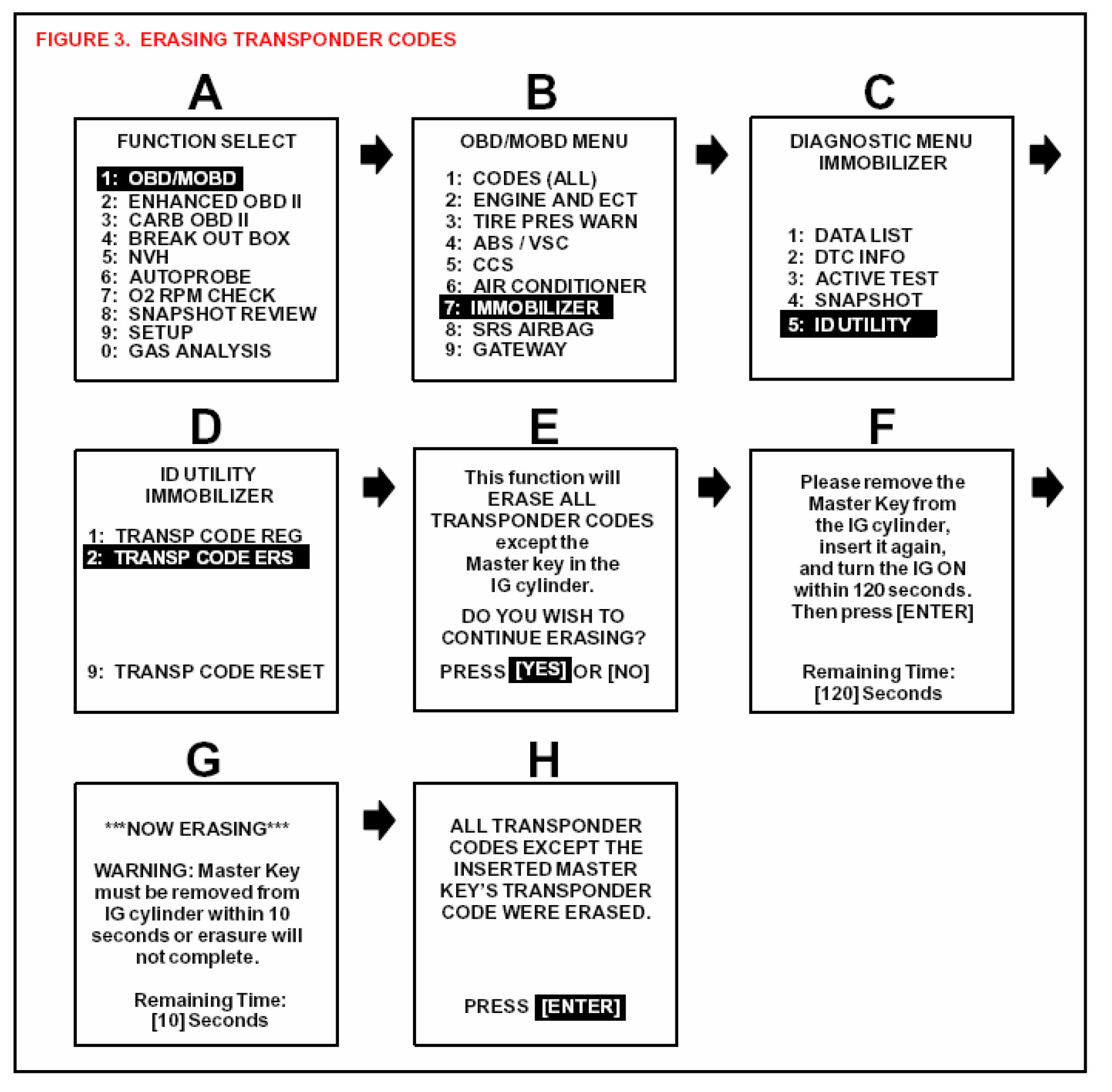 FIGURE 3. ERASING TRANSPONDER CODES

A

FUNCTION SELECT

1: OBD/MOBD
2: ENHANCED OBD II
3: CARB OBD II
4: BREAK OUT BOX
5: NVH
6: AUTOPROBE
7: O2 RPM CHECK
8: SNAPSHOT REVIEW
9: SETUP
0: GAS ANALYSIS

B

OBD/MOBD MENU

1: CODES (ALL)
2: ENGINE AND ECT
3: TIRE PRES WARN
4: ABS / VSC
5: CCS
6: AIR CONDITIONER
7: IMMOBILIZER
8: SRS AIRBAG
9: GATEWAY

C

DIAGNOSTIC MENU
IMMOBILIZER

1: DATA LIST
2: DTC INFO
3: ACTIVE TEST
4: SNAPSHOT
5: ID UTILITY

D

ID UTILITY
IMMOBILIZER

1: TRANSP CODE REG
2: TRANSP CODE ERS

9: TRANSP CODE RESET

E

This function will ERASE ALL TRANSPONDER CODES except the Master key in the IG cylinder.

DO YOU WISH TO CONTINUE ERASING?

PRESS [YES] OR [NO]

F

Please remove the Master Key from the IG cylinder, insert it again, and turn the IG ON within 120 seconds. Then press [ENTER]

Remaining Time:
[120] Seconds

G

***NOW ERASING***

WARNING: Master Key must be removed from IG cylinder within 10 seconds or erasure will not complete.

Remaining Time:
[10] Seconds

H

ALL TRANSPONDER CODES EXCEPT THE INSERTED MASTER KEY'S TRANSPONDER CODE WERE ERASED.

PRESS [ENTER]