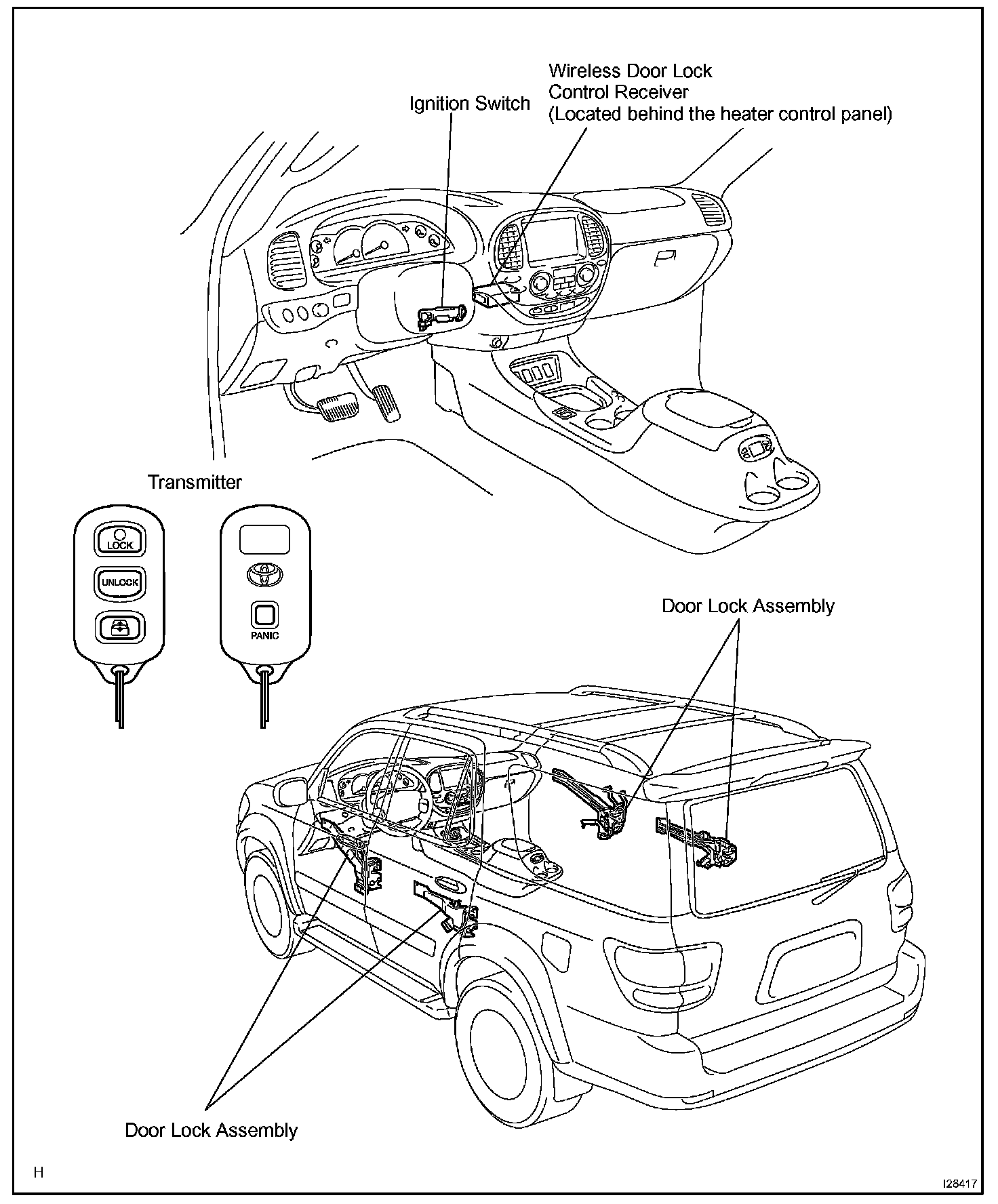 Ignition Switch

Wireless Door Lock
Control Receiver
(Located behind the heater control panel)

Transmitter

LOCK

UNLOCK

PANIC

Door Lock Assembly

Door Lock Assembly

H

I28417