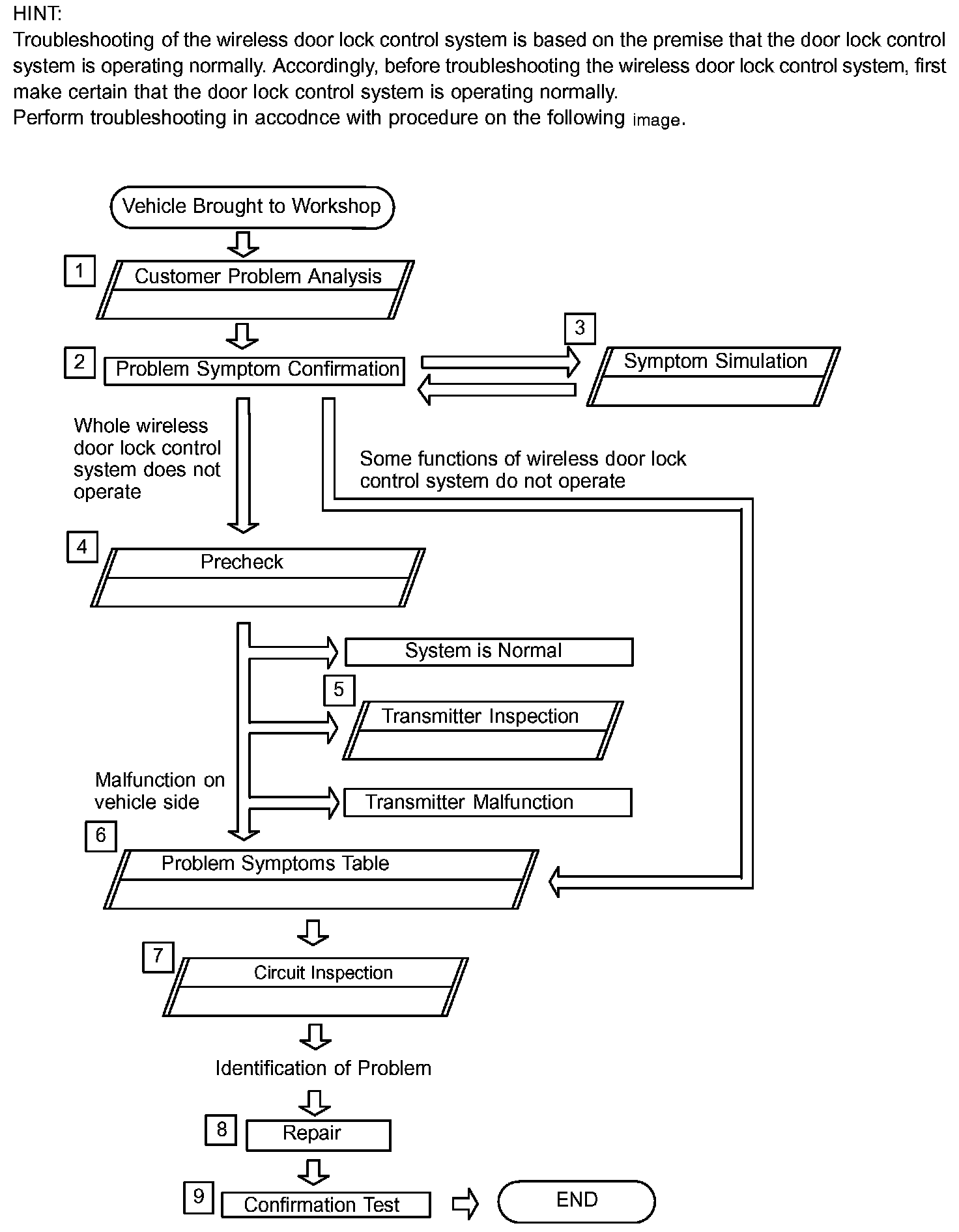 HINT:
Troubleshooting of the wireless door lock control system is based on the premise that the door lock control system is operating normally. Accordingly, before troubleshooting the wireless door lock control system, first make certain that the door lock control system is operating normally.
Perform troubleshooting in accodnce with procedure on the following image.

Vehicle Brought to Workshop

1 Customer Problem Analysis

2 Problem Symptom Confirmation

3 Symptom Simulation

Whole wireless door lock control system does not operate

Some functions of wireless door lock control system do not operate

4 Precheck

System is Normal

5 Transmitter Inspection

Malfunction on vehicle side

Transmitter Malfunction

6 Problem Symptoms Table

7 Circuit Inspection

Identification of Problem

8 Repair

9 Confirmation Test

END