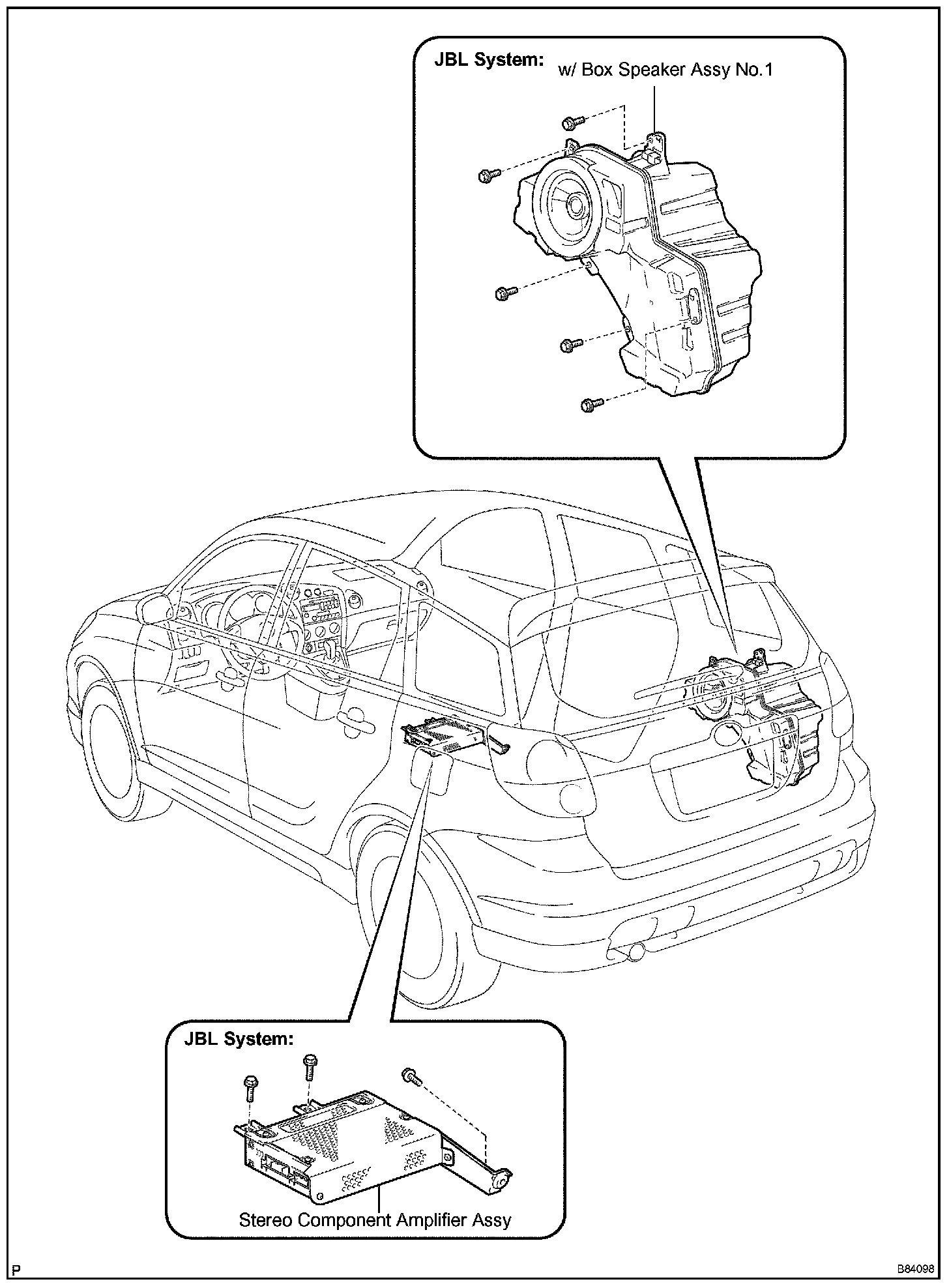 JBL System:
w/ Box Speaker Assy No.1

JBL System:
Stereo Component Amplifier Assy

P

B84098