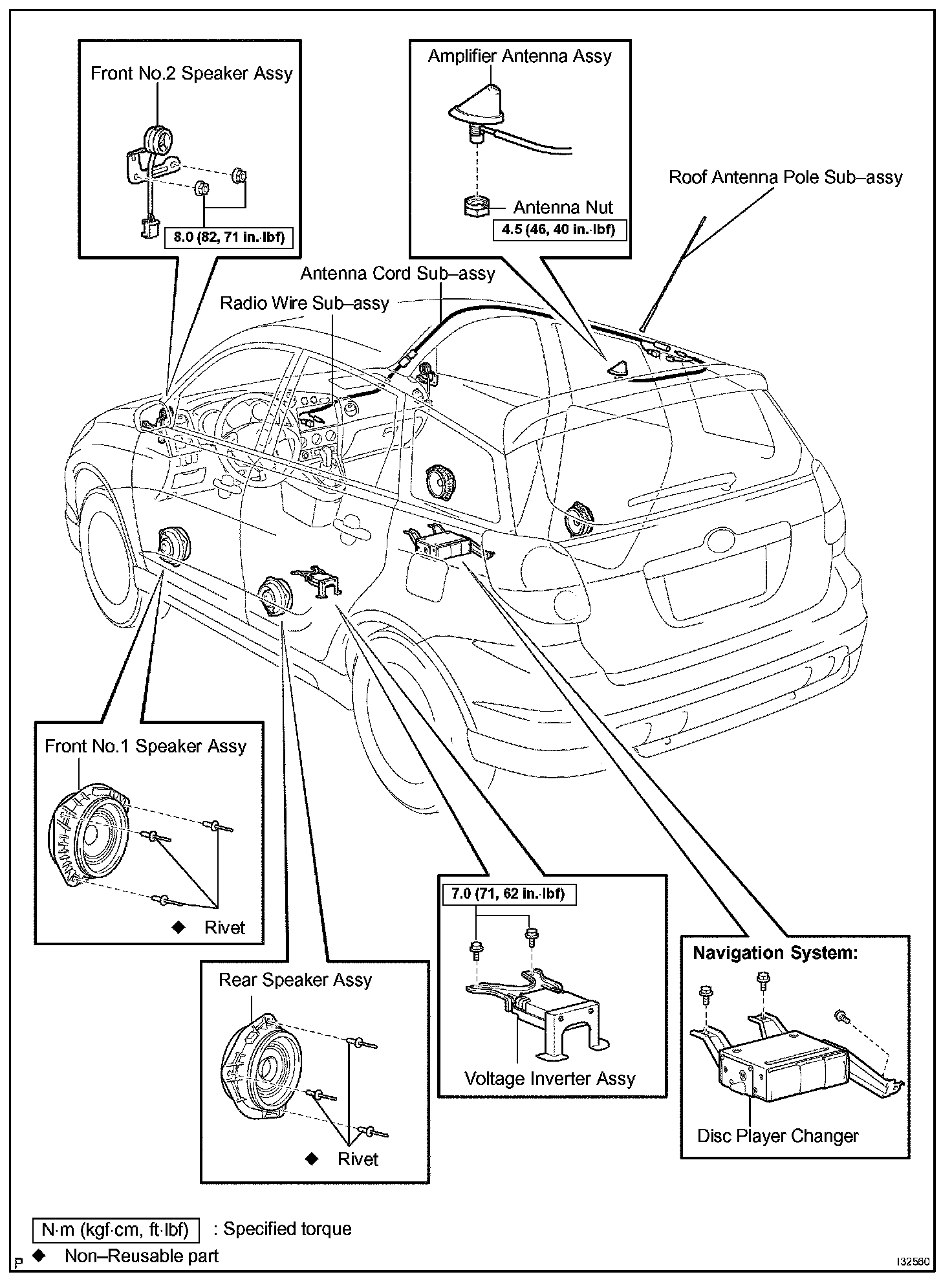 Front No.2 Speaker Assy

8.0 (82, 71 in.·lbf)

Amplifier Antenna Assy

Antenna Nut

4.5 (46, 40 in.·lbf)

Roof Antenna Pole Sub–assy

Antenna Cord Sub–assy

Radio Wire Sub–assy

Front No.1 Speaker Assy

◆ Rivet

Rear Speaker Assy

◆ Rivet

7.0 (71, 62 in.·lbf)

Voltage Inverter Assy

Navigation System:

Disc Player Changer

N·m (kgf·cm, ft·lbf) : Specified torque

P ◆ Non–Reusable part

I32560