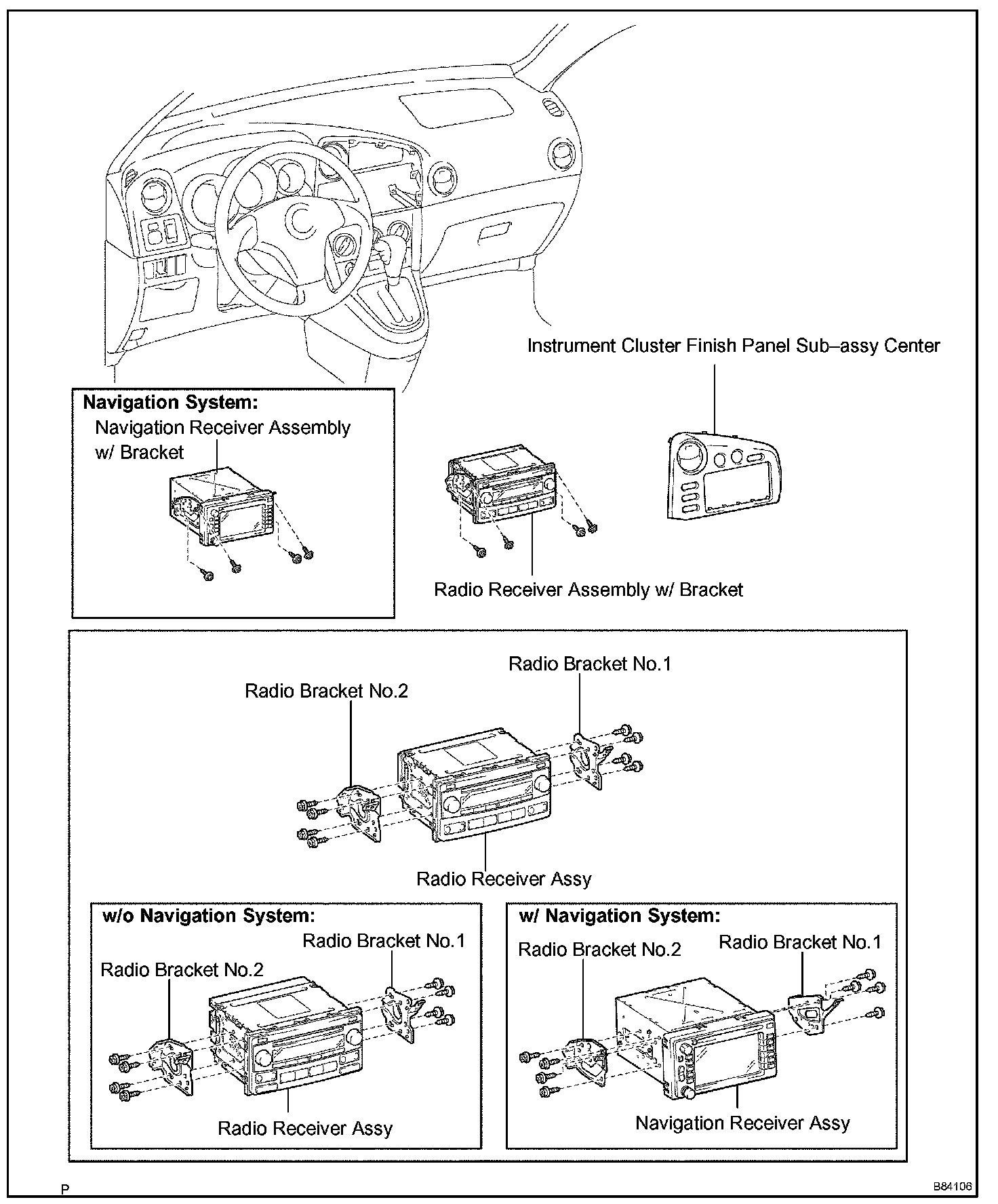 Instrument Cluster Finish Panel Sub–assy Center

Navigation System:
Navigation Receiver Assembly w/ Bracket

Radio Receiver Assembly w/ Bracket

Radio Bracket No.1
Radio Bracket No.2
Radio Receiver Assy

w/o Navigation System:
Radio Bracket No.1
Radio Bracket No.2
Radio Receiver Assy

w/ Navigation System:
Radio Bracket No.2
Radio Bracket No.1
Navigation Receiver Assy

P
B84106