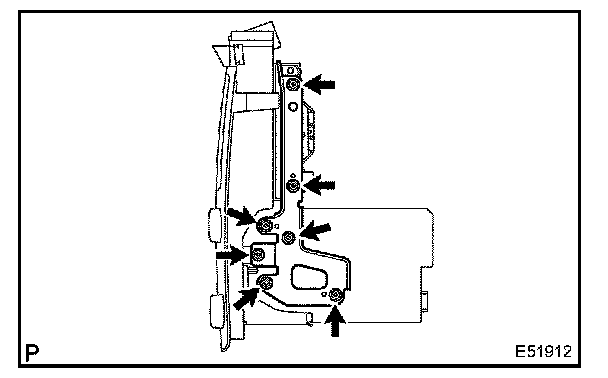 P

E51912