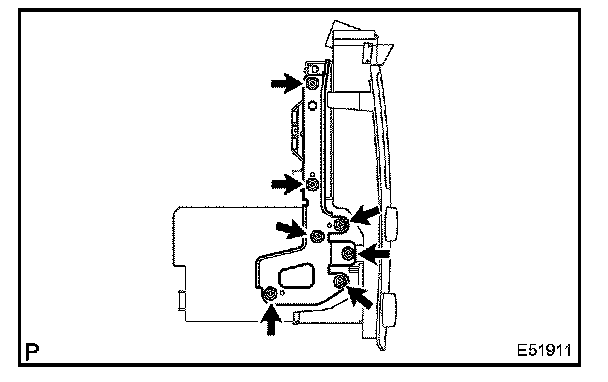 P
E51911