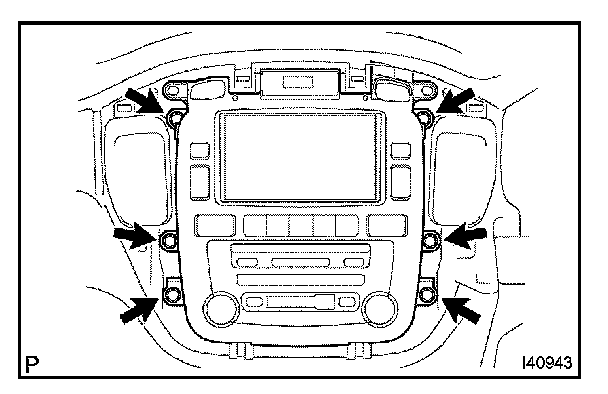 P

I40943