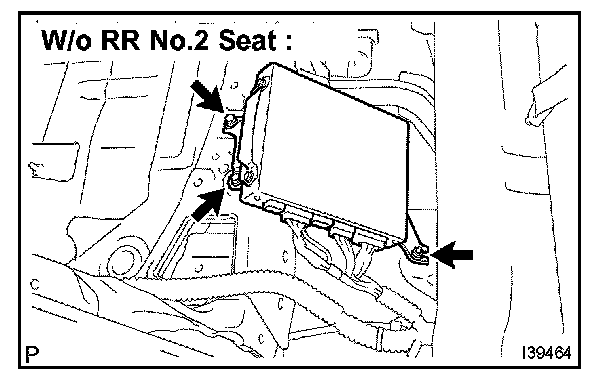 W/o RR No.2 Seat :

P

I39464