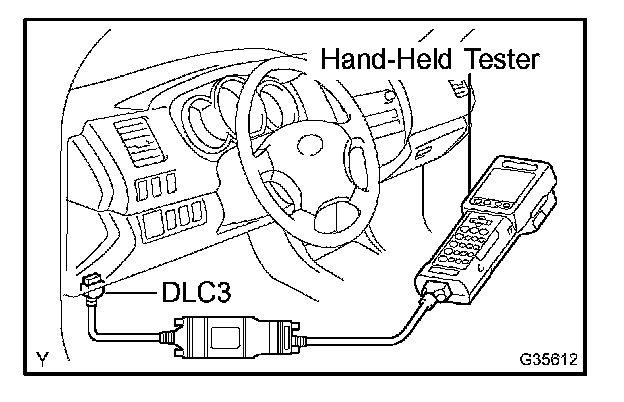 Hand-Held Tester

DLC3

Y

G35612