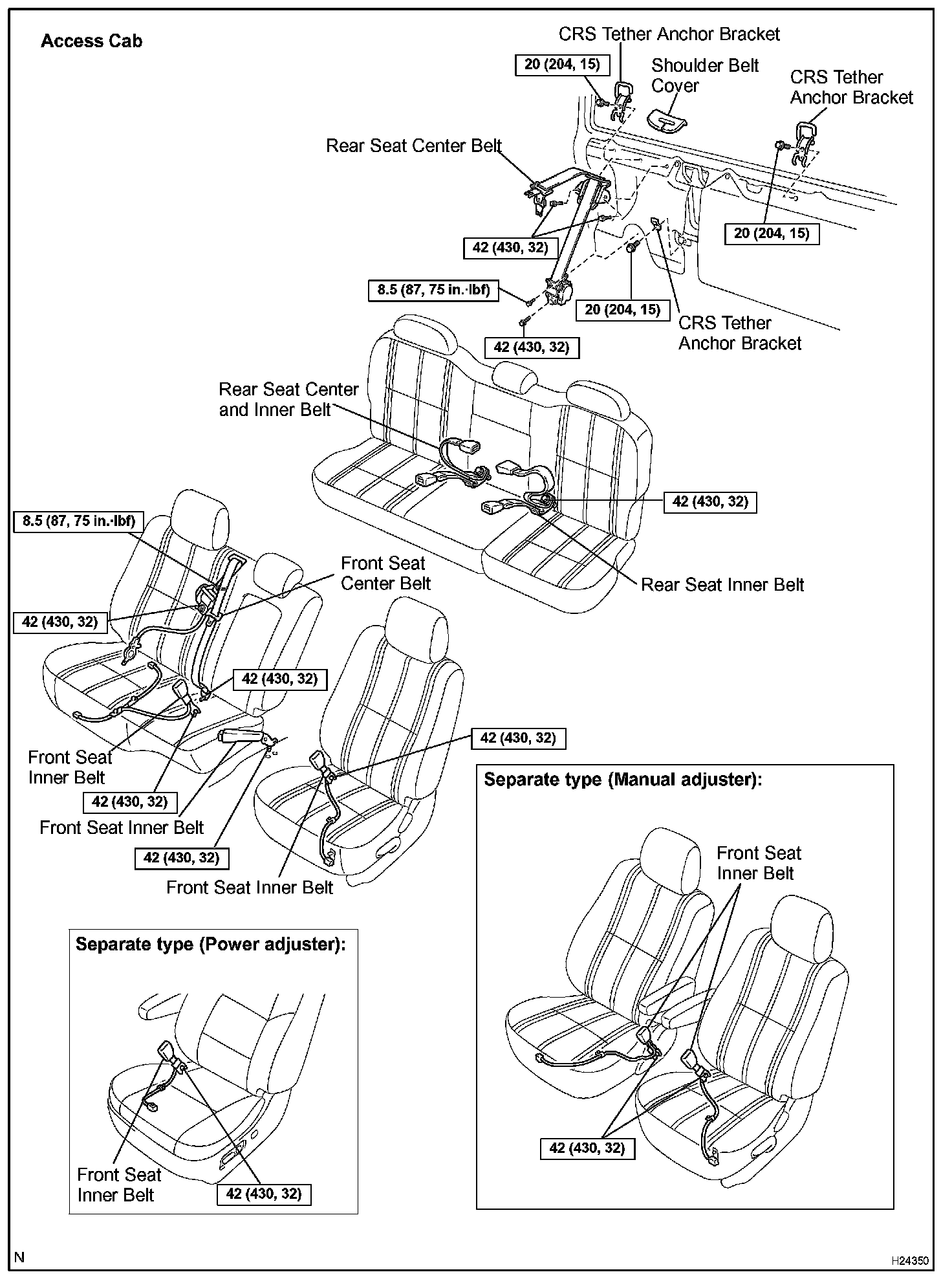 Access Cab

CRS Tether Anchor Bracket

20 (204, 15)

Shoulder Belt Cover

CRS Tether Anchor Bracket

Rear Seat Center Belt

42 (430, 32)

20 (204, 15)

8.5 (87, 75 in.·lbf)

20 (204, 15)

CRS Tether Anchor Bracket

42 (430, 32)

Rear Seat Center and Inner Belt

42 (430, 32)

8.5 (87, 75 in.·lbf)

Front Seat Center Belt

Rear Seat Inner Belt

42 (430, 32)

42 (430, 32)

42 (430, 32)

Front Seat Inner Belt

42 (430, 32)

Front Seat Inner Belt

42 (430, 32)

Front Seat Inner Belt

Separate type (Manual adjuster):

Front Seat Inner Belt

42 (430, 32)

Separate type (Power adjuster):

Front Seat Inner Belt

42 (430, 32)

N

H24350