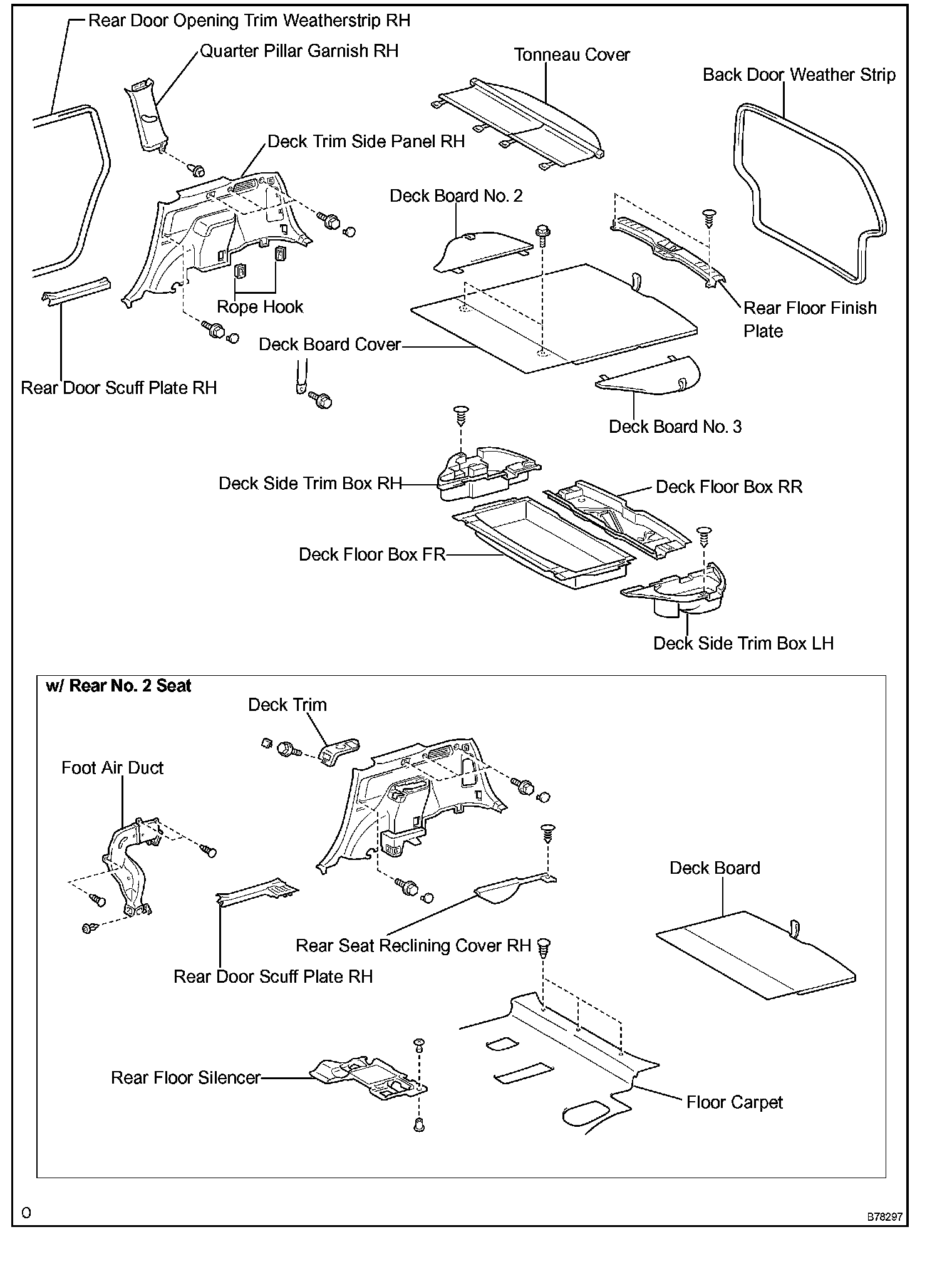 Rear Door Opening Trim Weatherstrip RH
Quarter Pillar Garnish RH
Tonneau Cover
Back Door Weather Strip
Deck Trim Side Panel RH
Deck Board No. 2
Rope Hook
Rear Floor Finish Plate
Deck Board Cover
Rear Door Scuff Plate RH
Deck Board No. 3
Deck Side Trim Box RH
Deck Floor Box RR
Deck Floor Box FR
Deck Side Trim Box LH

w/ Rear No. 2 Seat
Deck Trim
Foot Air Duct
Deck Board
Rear Seat Reclining Cover RH
Rear Door Scuff Plate RH
Rear Floor Silencer
Floor Carpet

O
B78297