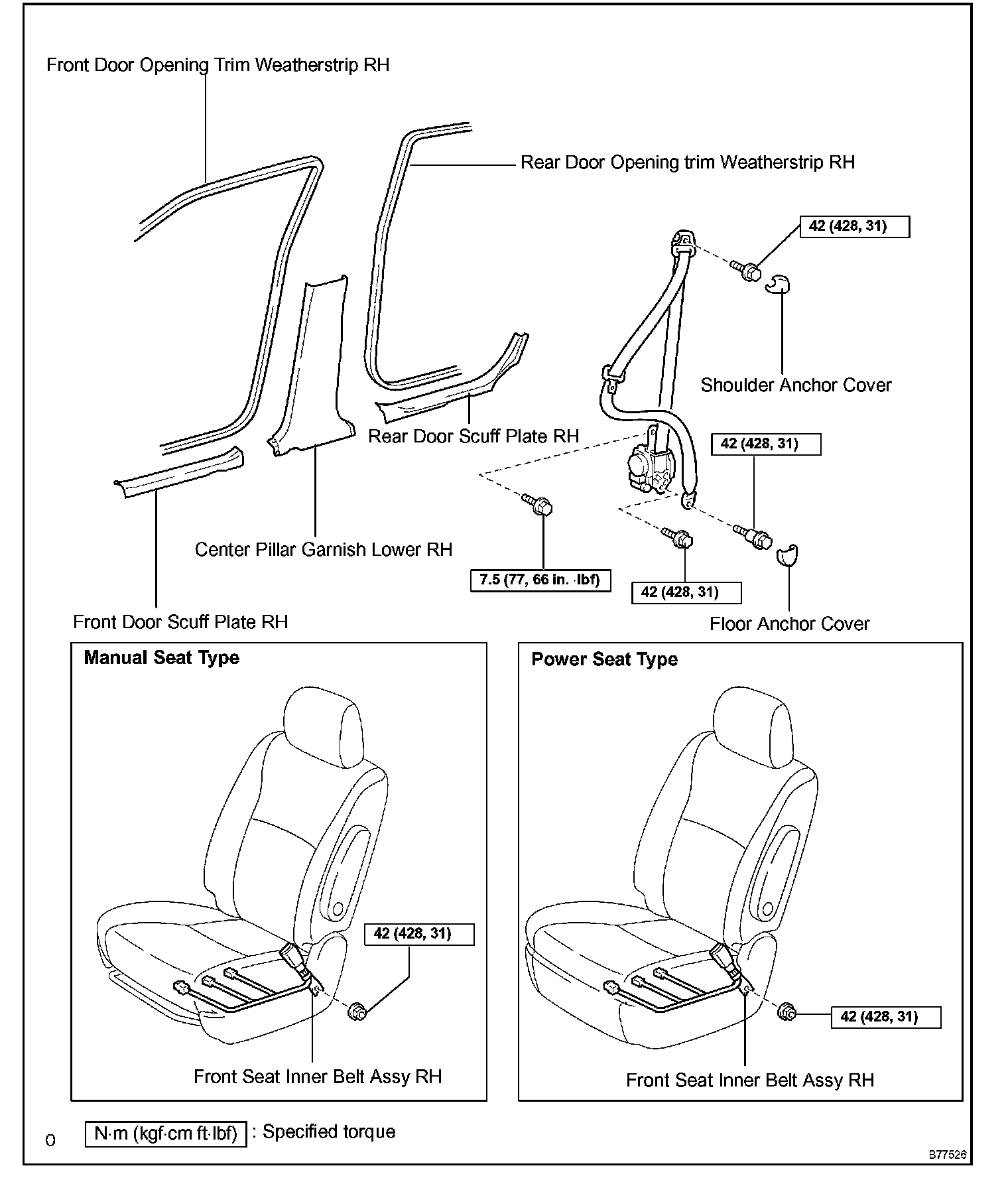 Front Door Opening Trim Weatherstrip RH

Rear Door Opening trim Weatherstrip RH

42 (428, 31)

Shoulder Anchor Cover

Rear Door Scuff Plate RH

42 (428, 31)

Center Pillar Garnish Lower RH

7.5 (77, 66 in. ·lbf)

42 (428, 31)

Front Door Scuff Plate RH

Floor Anchor Cover

Manual Seat Type

42 (428, 31)

Front Seat Inner Belt Assy RH

Power Seat Type

42 (428, 31)

Front Seat Inner Belt Assy RH

0 N·m (kgf·cm ft·lbf) : Specified torque

B77526