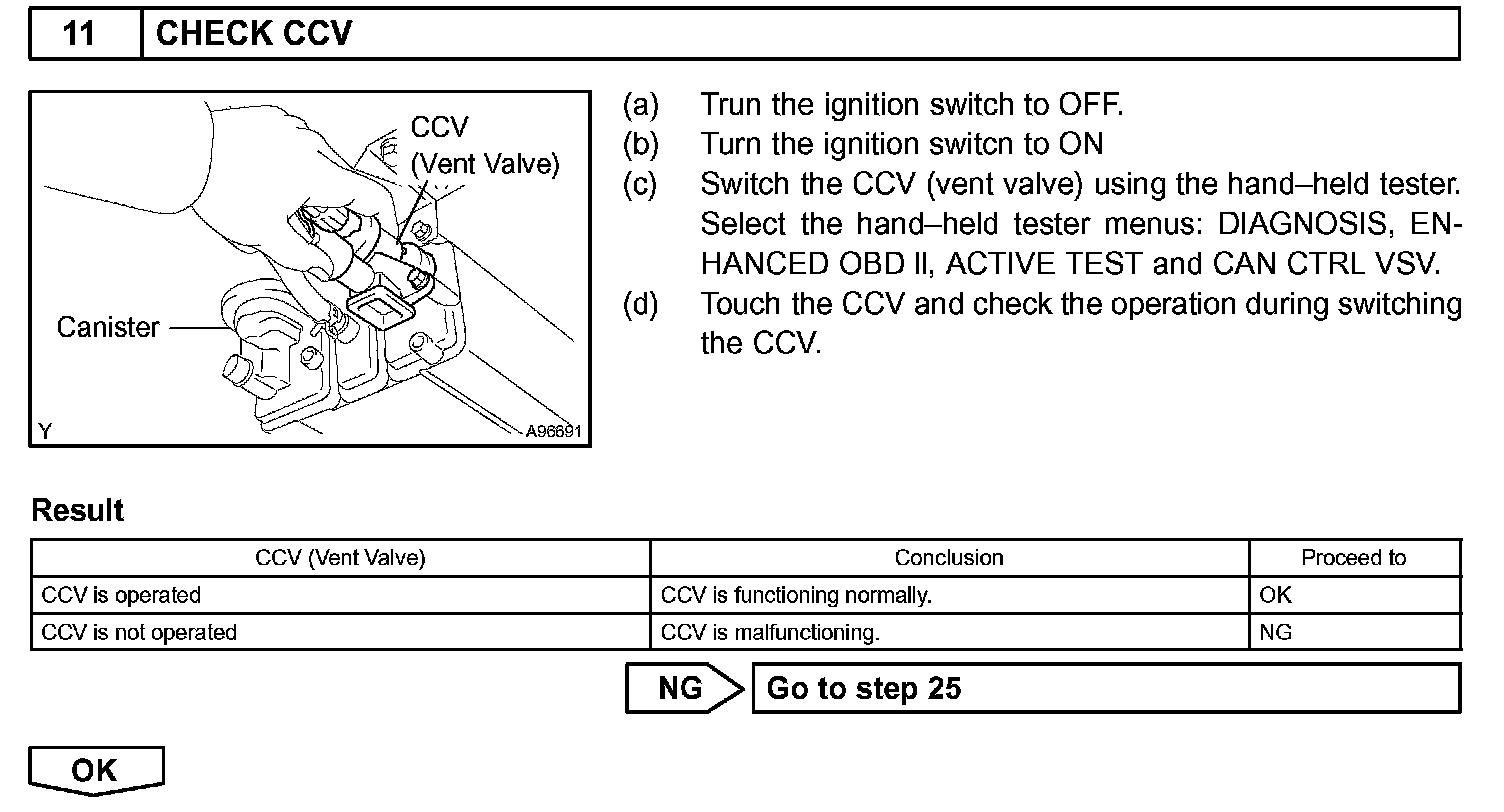 11 CHECK CCV

CCV (Vent Valve)

Canister

Y

A96691

(a) Trun the ignition switch to OFF.
(b) Turn the ignition switcn to ON
(c) Switch the CCV (vent valve) using the hand–held tester. Select the hand–held tester menus: DIAGNOSIS, ENHANCED OBD II, ACTIVE TEST and CAN CTRL VSV.
(d) Touch the CCV and check the operation during switching the CCV.

Result

| CCV (Vent Valve) | Conclusion | Proceed to |
|---|---|---|
| CCV is operated | CCV is functioning normally. | OK |
| CCV is not operated | CCV is malfunctioning. | NG |

NG Go to step 25

OK