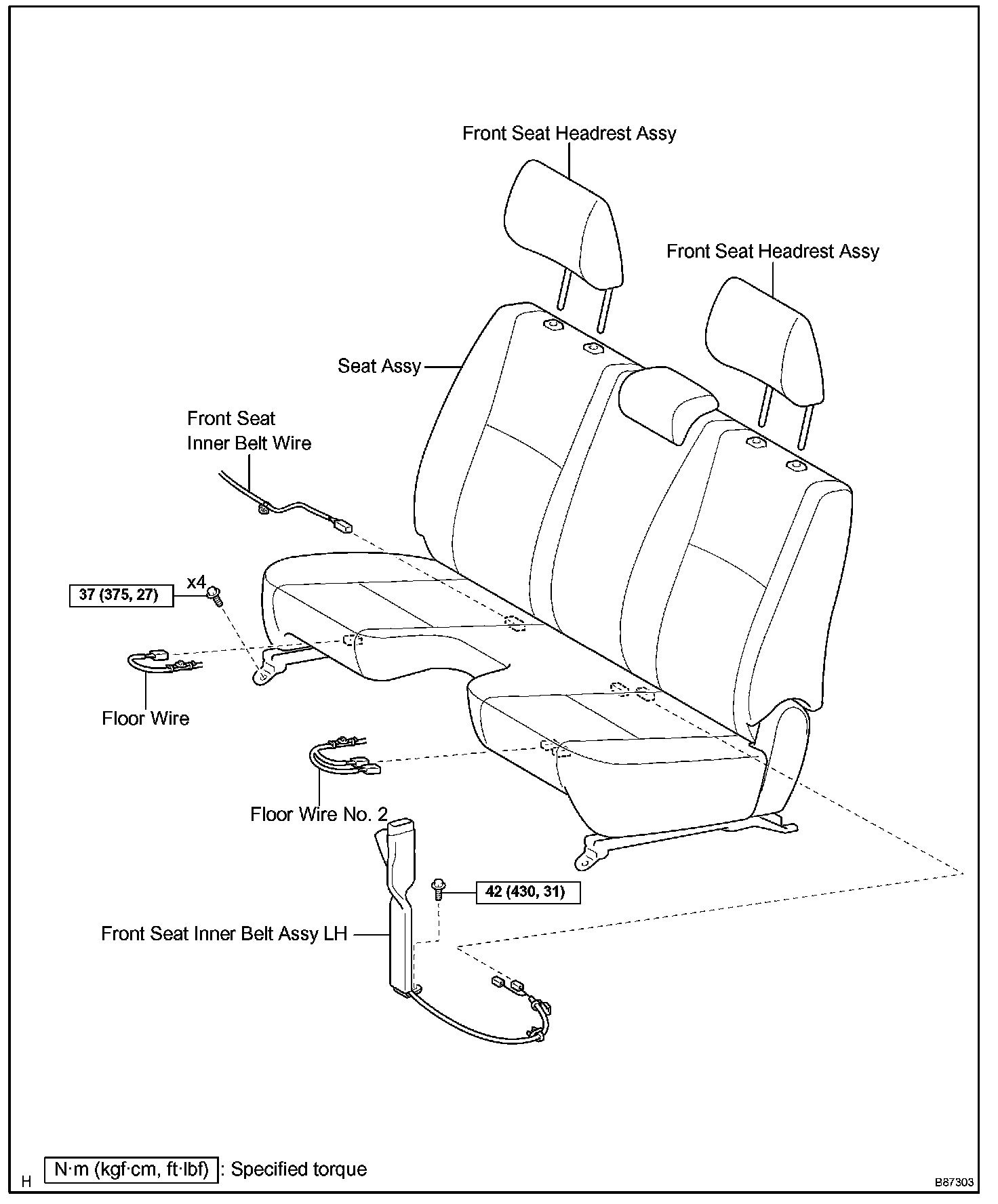 Front Seat Headrest Assy

Front Seat Headrest Assy

Seat Assy

Front Seat Inner Belt Wire

x4

37 (375, 27)

Floor Wire

Floor Wire No. 2

42 (430, 31)

Front Seat Inner Belt Assy LH

H

N·m (kgf·cm, ft·lbf) : Specified torque

B87303