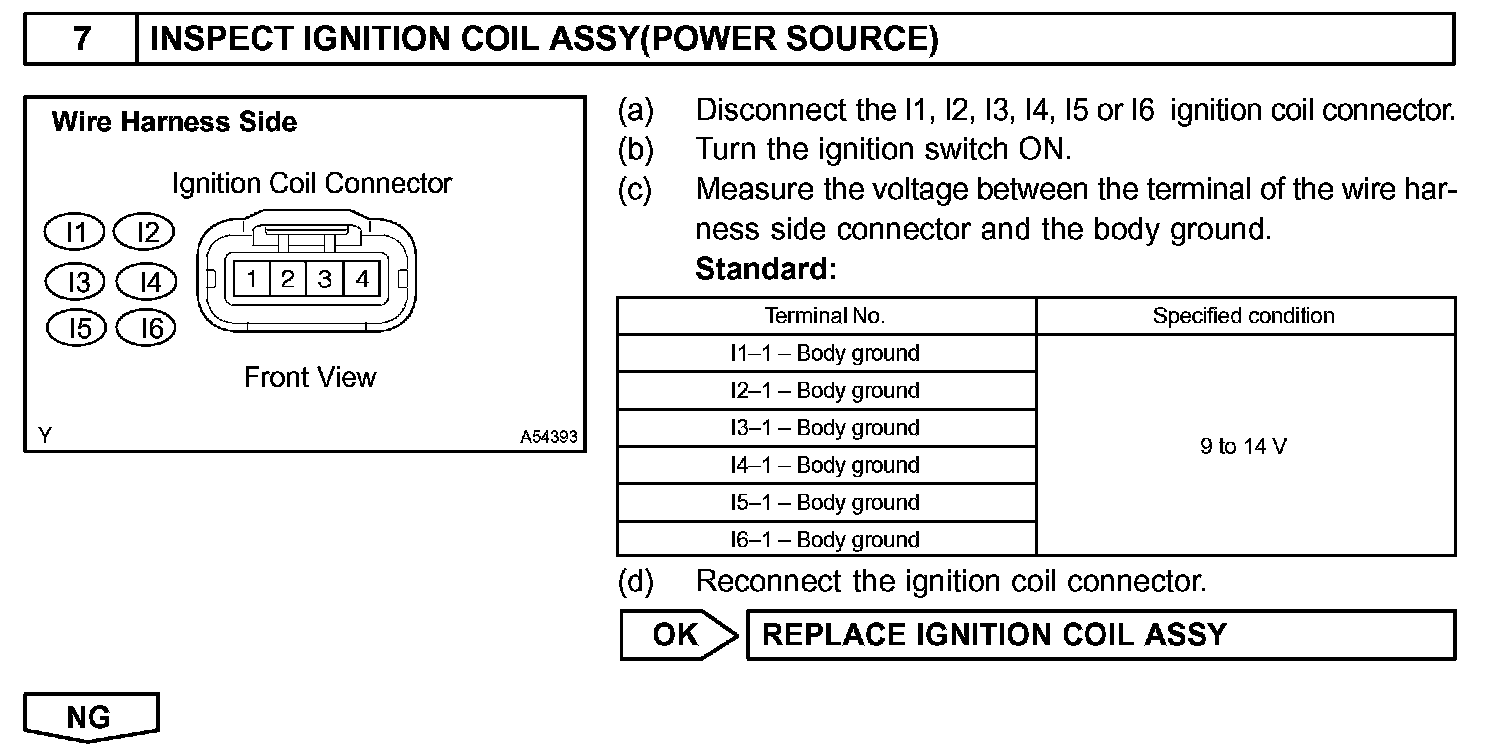 7 INSPECT IGNITION COIL ASSY(POWER SOURCE)

Wire Harness Side

Ignition Coil Connector

I1 I2
I3 I4
I5 I6

1 2 3 4

Front View

Y A54393

(a) Disconnect the I1, I2, I3, I4, I5 or I6 ignition coil connector.
(b) Turn the ignition switch ON.
(c) Measure the voltage between the terminal of the wire harness side connector and the body ground.
Standard:

| Terminal No. | Specified condition |
|---|---|
| I1–1 – Body ground | 9 to 14 V |
| I2–1 – Body ground | |
| I3–1 – Body ground | |
| I4–1 – Body ground | |
| I5–1 – Body ground | |
| I6–1 – Body ground | |

(d) Reconnect the ignition coil connector.

OK REPLACE IGNITION COIL ASSY

NG