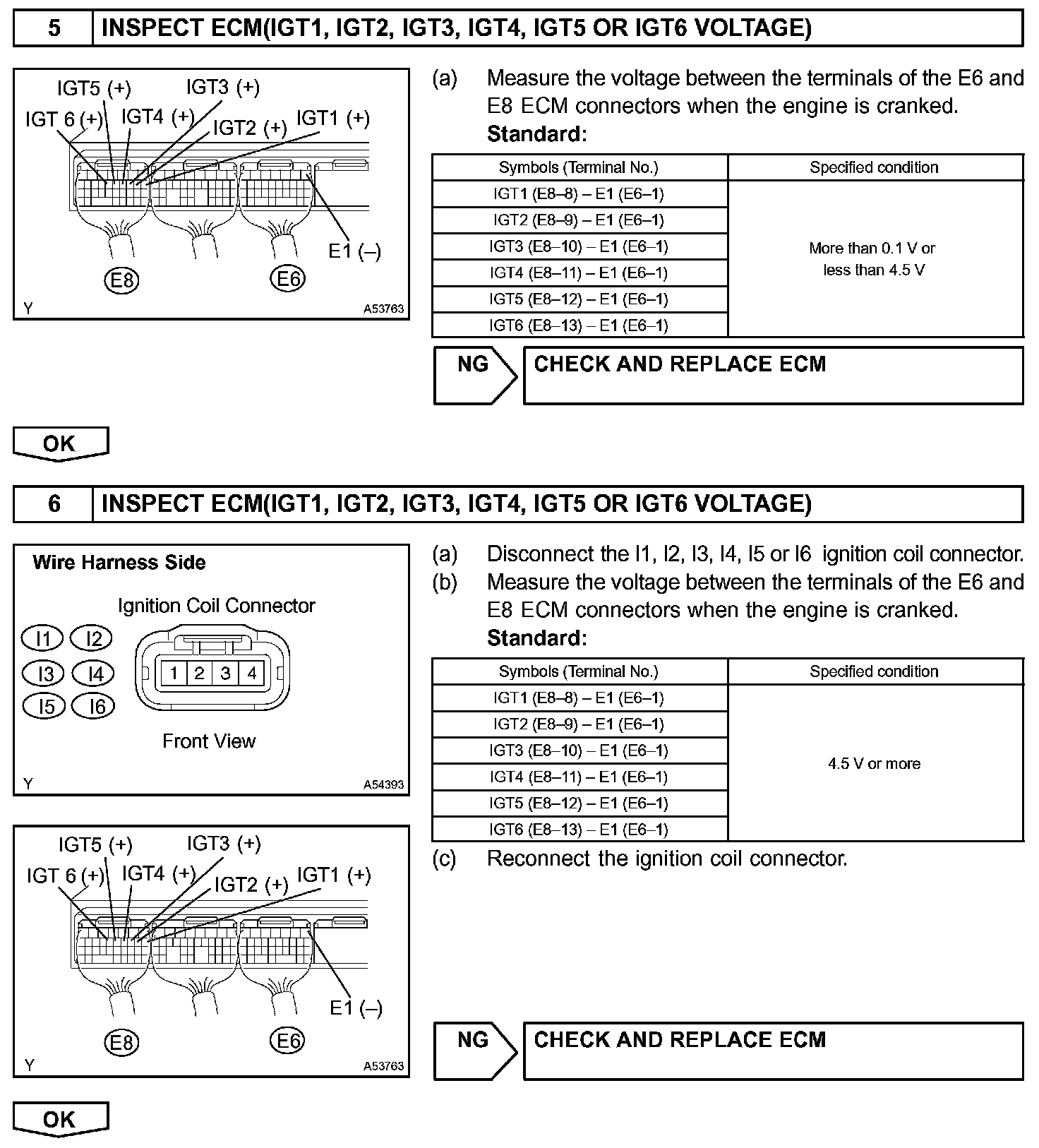 5 INSPECT ECM(IGT1, IGT2, IGT3, IGT4, IGT5 OR IGT6 VOLTAGE)

IGT5 (+) IGT3 (+) IGT 6 (+) IGT4 (+) IGT2 (+) IGT1 (+)
E1 (–)
E8 E6
Y A53763

(a) Measure the voltage between the terminals of the E6 and E8 ECM connectors when the engine is cranked.
Standard:

| Symbols (Terminal No.) | Specified condition |
|---|---|
| IGT1 (E8–8) – E1 (E6–1) | More than 0.1 V or less than 4.5 V |
| IGT2 (E8–9) – E1 (E6–1) | |
| IGT3 (E8–10) – E1 (E6–1) | |
| IGT4 (E8–11) – E1 (E6–1) | |
| IGT5 (E8–12) – E1 (E6–1) | |
| IGT6 (E8–13) – E1 (E6–1) | |

NG CHECK AND REPLACE ECM

OK

6 INSPECT ECM(IGT1, IGT2, IGT3, IGT4, IGT5 OR IGT6 VOLTAGE)

Wire Harness Side
Ignition Coil Connector
I1 I2 I3 I4 I5 I6
1 2 3 4
Front View
Y A54393

IGT5 (+) IGT3 (+) IGT 6 (+) IGT4 (+) IGT2 (+) IGT1 (+)
E1 (–)
E8 E6
Y A53763

(a) Disconnect the I1, I2, I3, I4, I5 or I6 ignition coil connector.
(b) Measure the voltage between the terminals of the E6 and E8 ECM connectors when the engine is cranked.
Standard:

| Symbols (Terminal No.) | Specified condition |
|---|---|
| IGT1 (E8–8) – E1 (E6–1) | 4.5 V or more |
| IGT2 (E8–9) – E1 (E6–1) | |
| IGT3 (E8–10) – E1 (E6–1) | |
| IGT4 (E8–11) – E1 (E6–1) | |
| IGT5 (E8–12) – E1 (E6–1) | |
| IGT6 (E8–13) – E1 (E6–1) | |

(c) Reconnect the ignition coil connector.

NG CHECK AND REPLACE ECM

OK