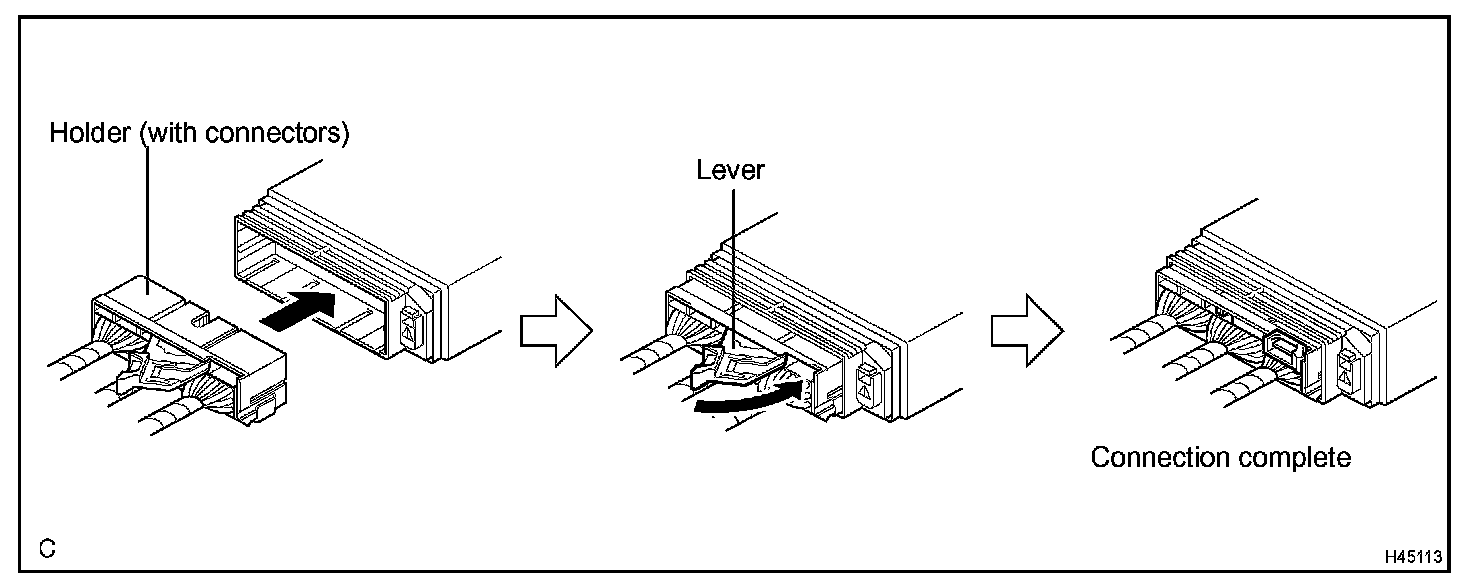 Holder (with connectors)

Lever

Connection complete

C

H45113