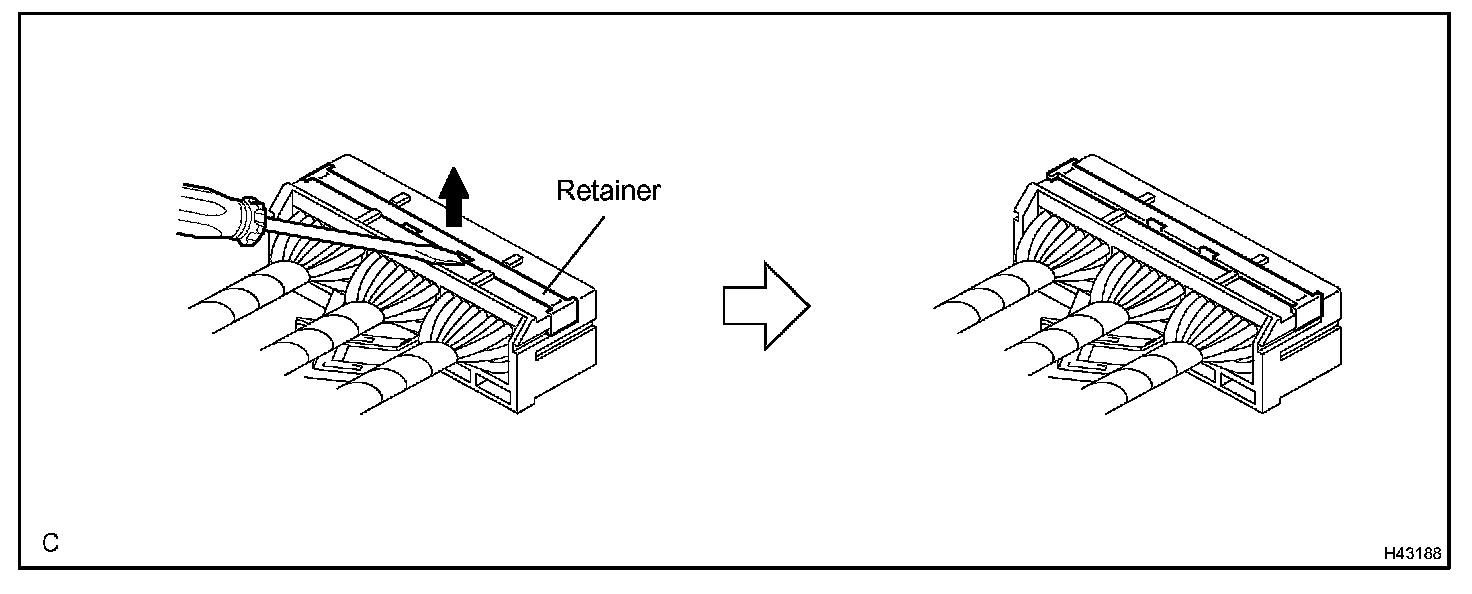 Retainer

C

H43188