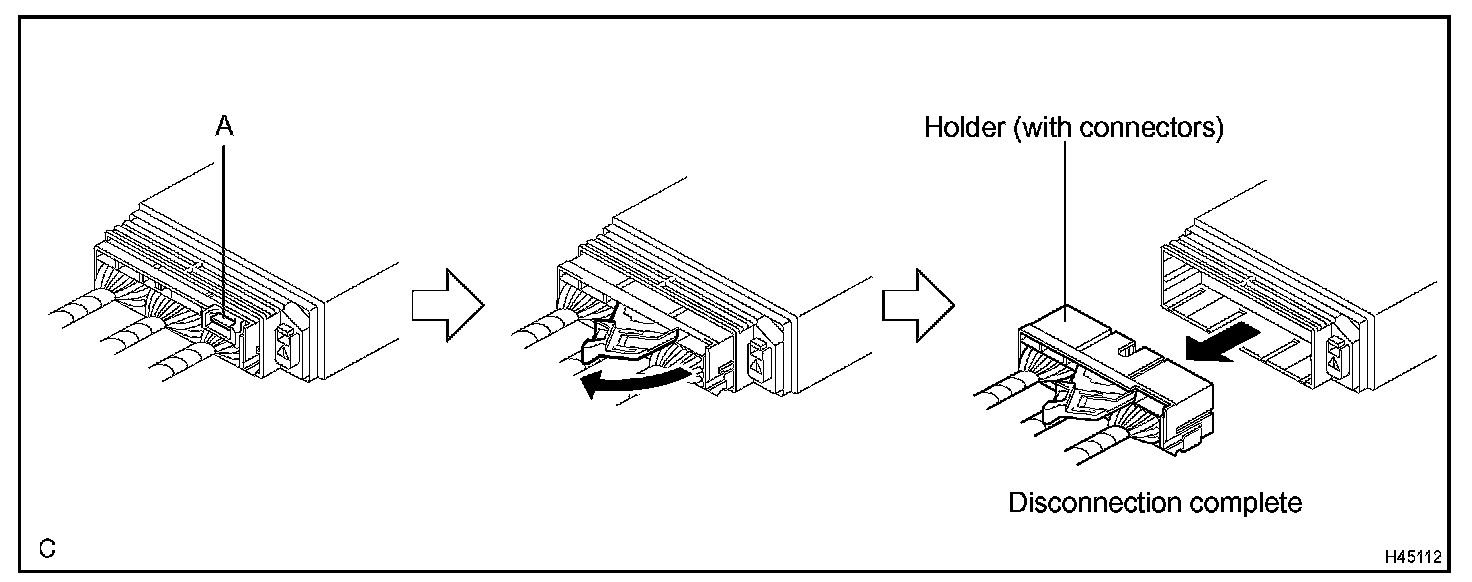 A

Holder (with connectors)

Disconnection complete

C

H45112