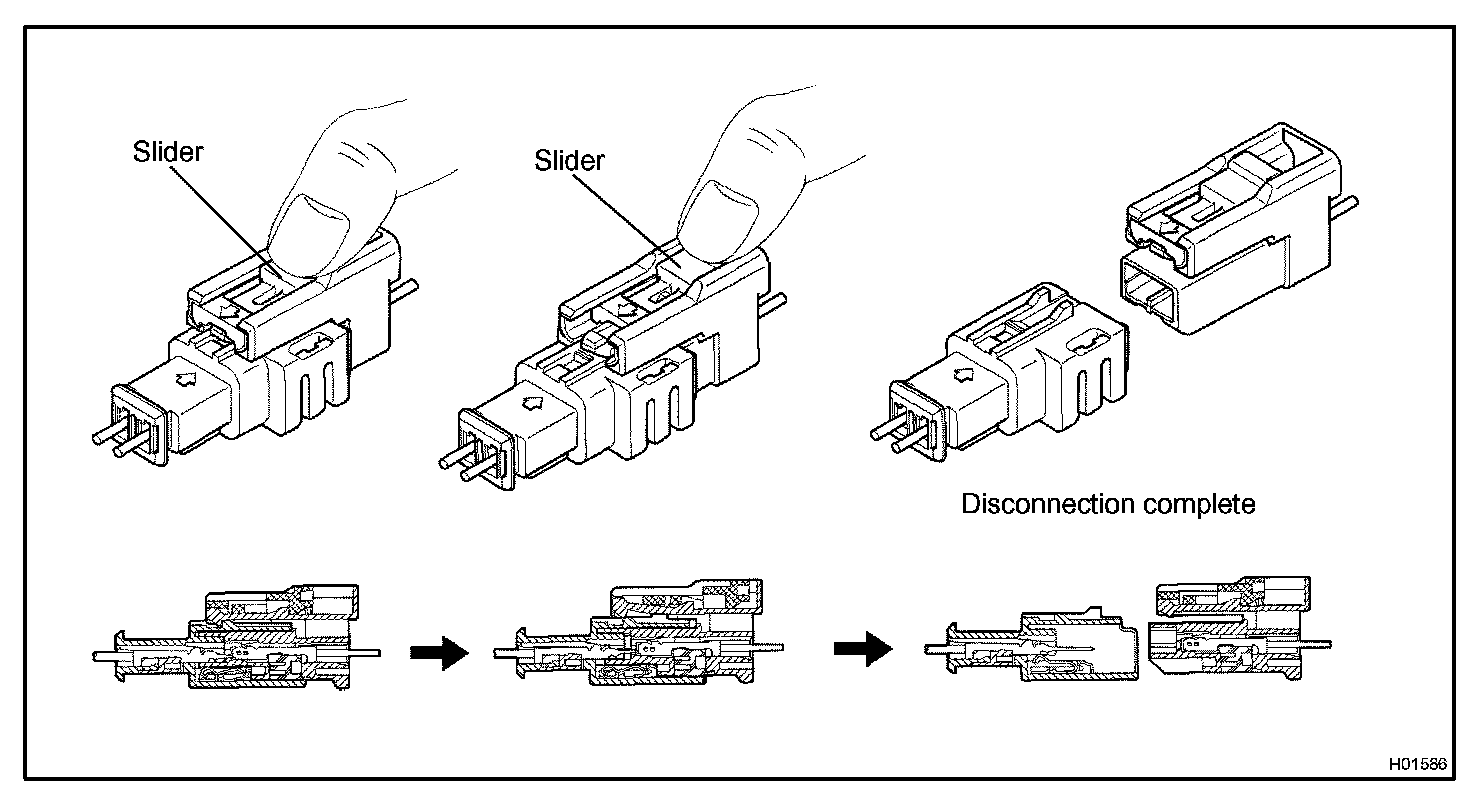 Slider

Slider

Disconnection complete

H01586