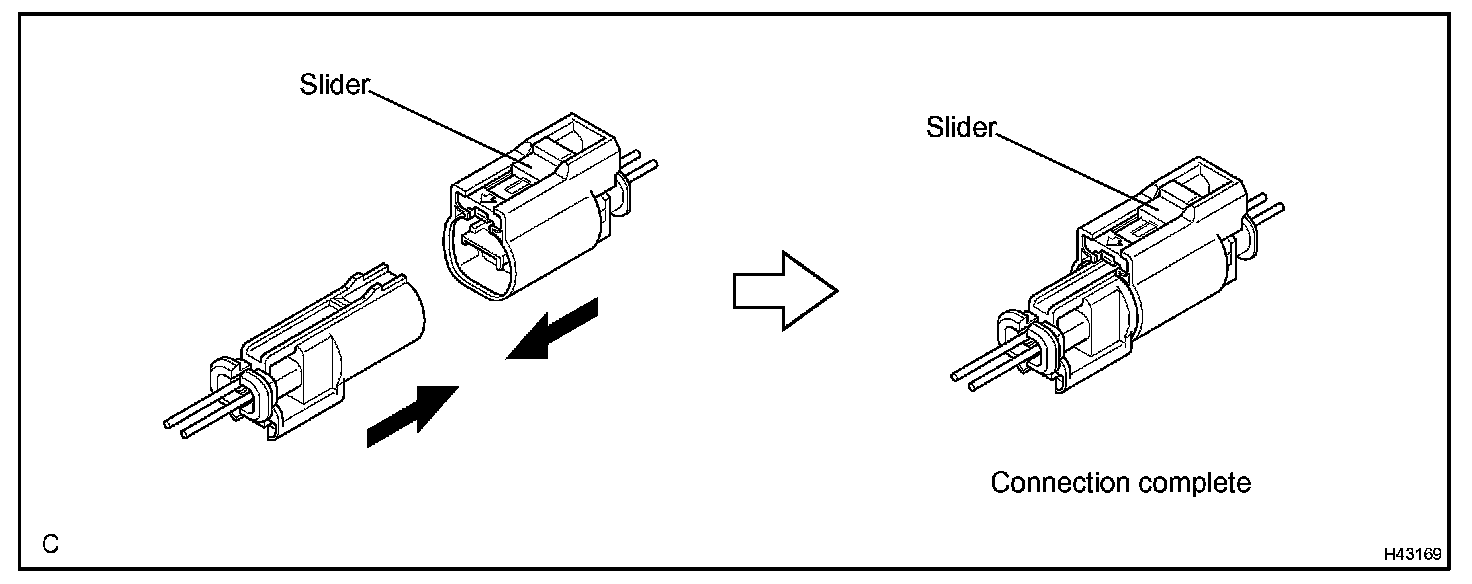 Slider

Slider

Connection complete

C

H43169