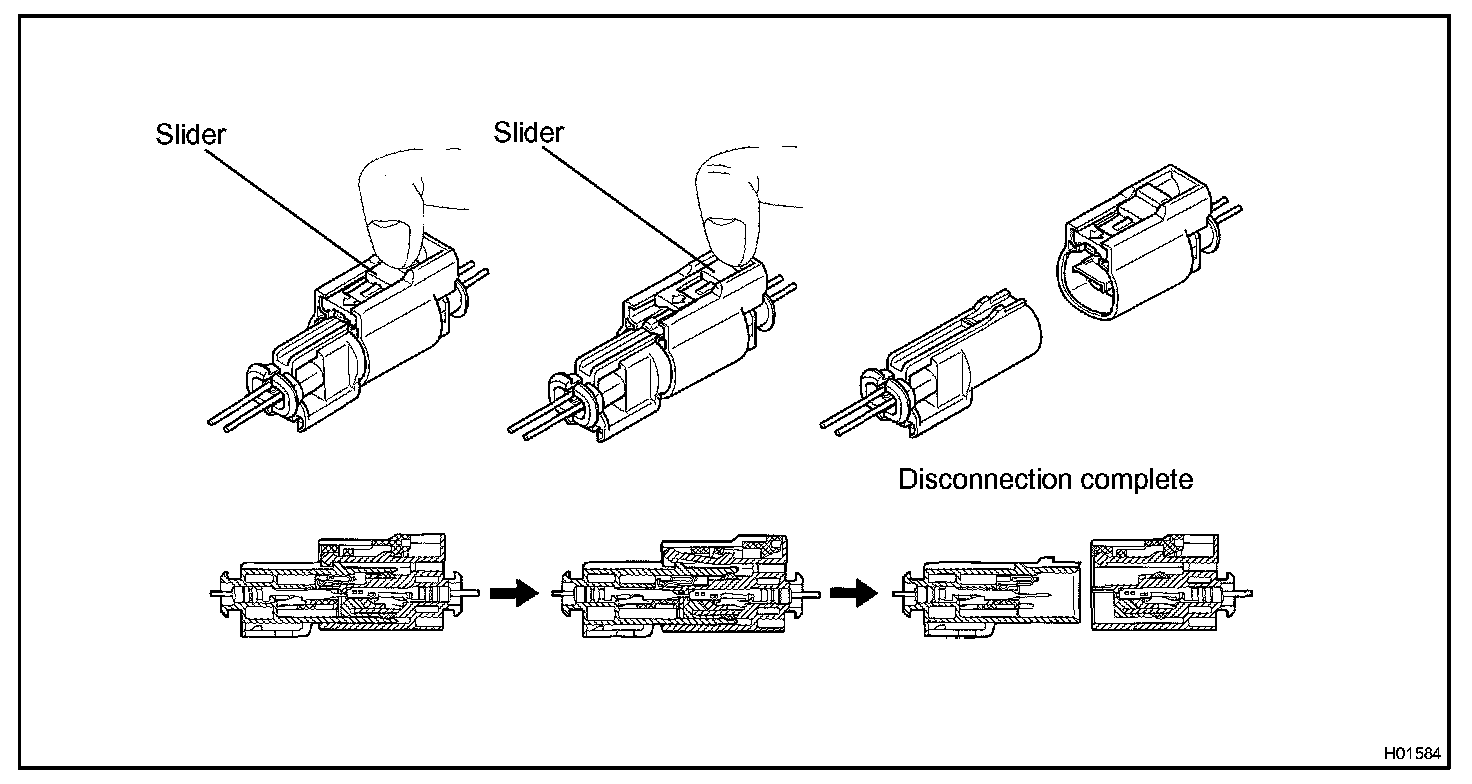 Slider

Slider

Disconnection complete

H01584