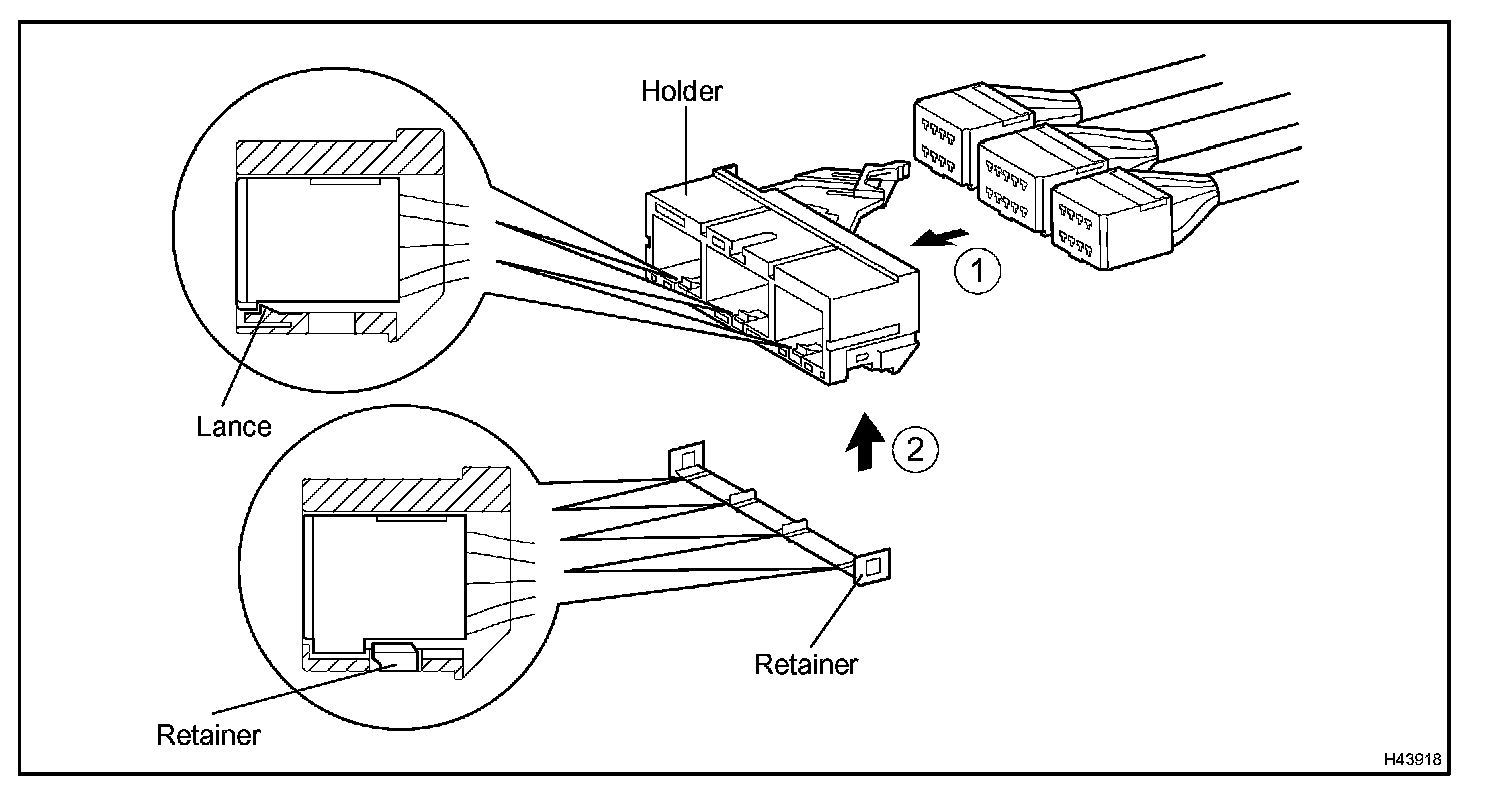 Holder

1

Lance

2

Retainer

Retainer

H43918