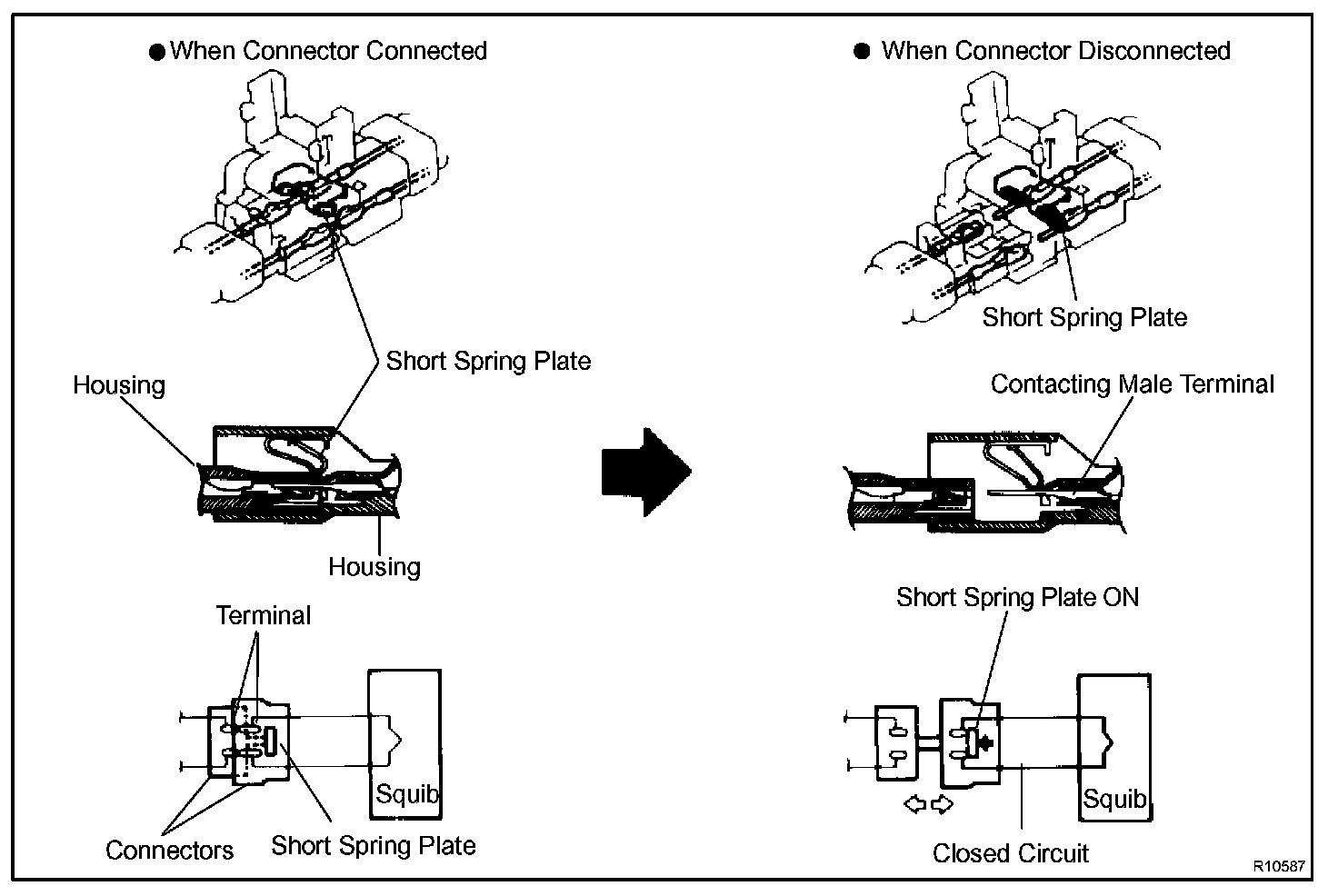 ● When Connector Connected

Short Spring Plate

Housing

Housing

Terminal

Squib

Connectors

Short Spring Plate

● When Connector Disconnected

Short Spring Plate

Contacting Male Terminal

Short Spring Plate ON

Squib

Closed Circuit

R10587