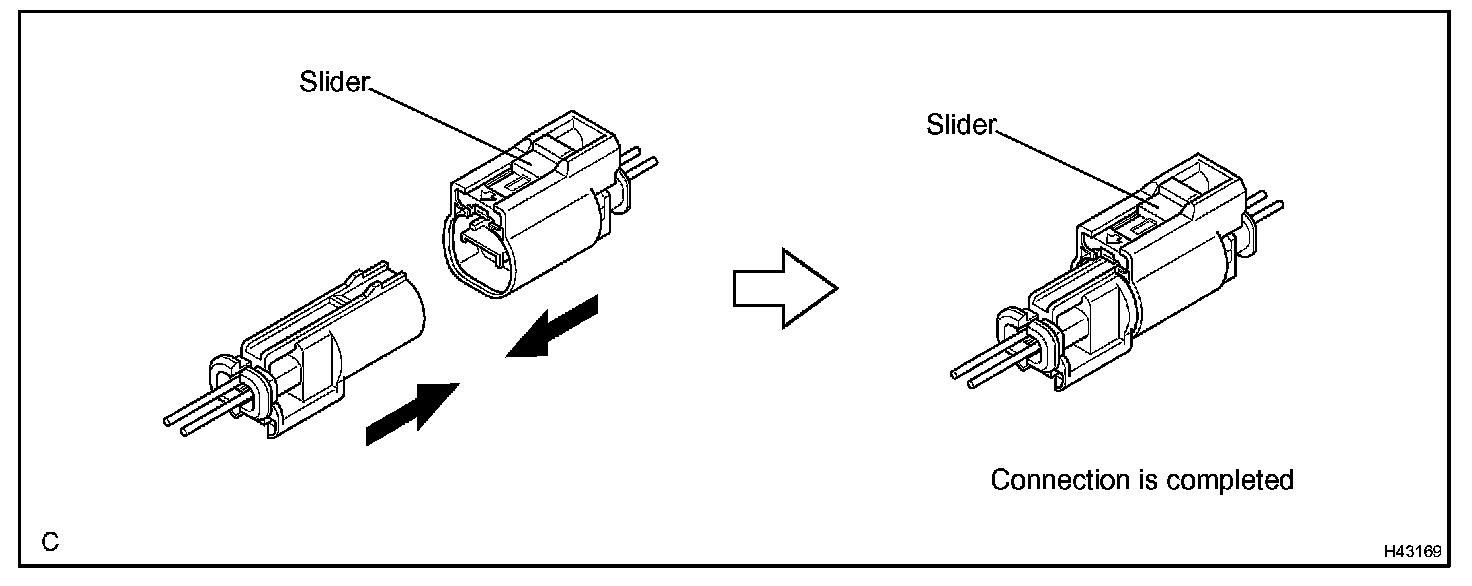 Slider

Slider

Connection is completed

C

H43169