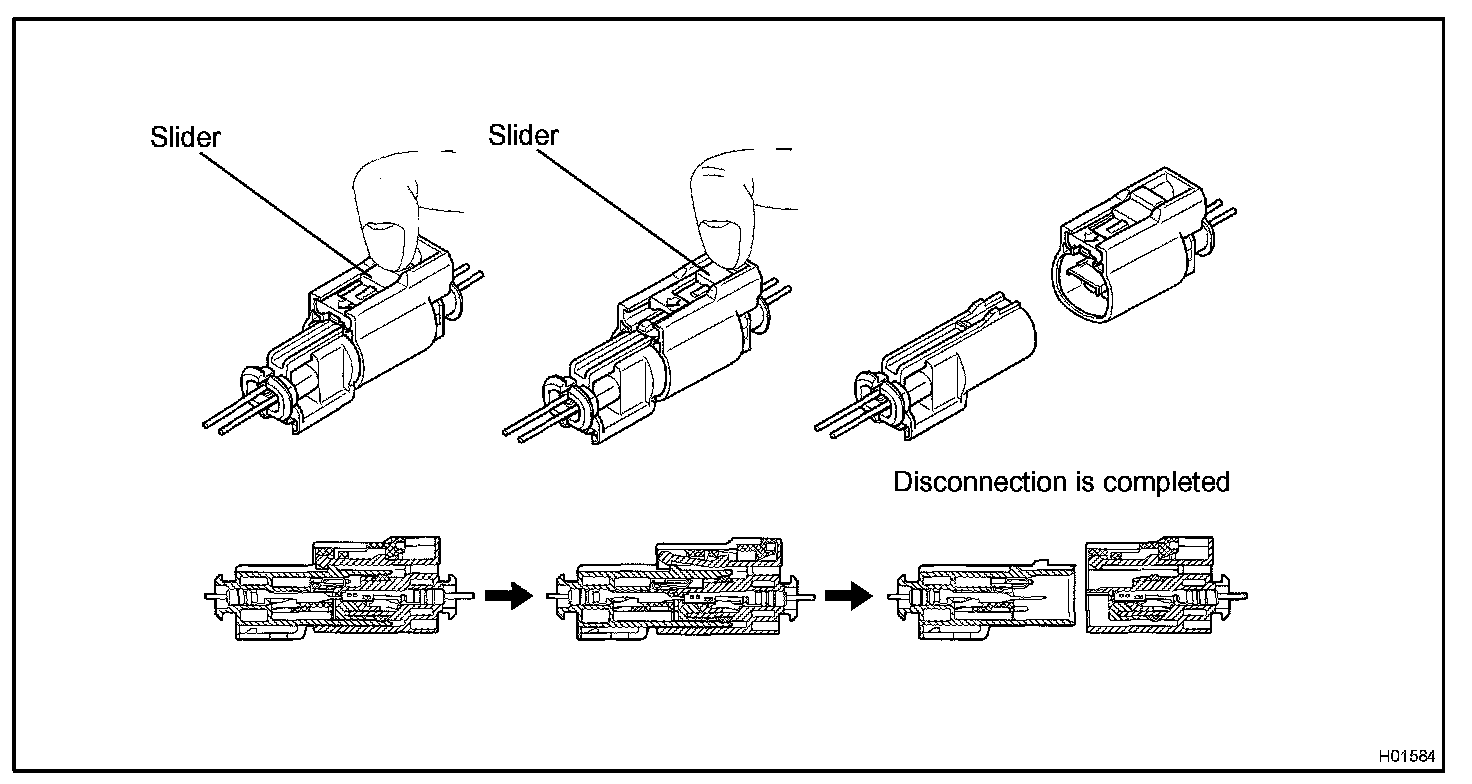 Slider

Slider

Disconnection is completed

H01584